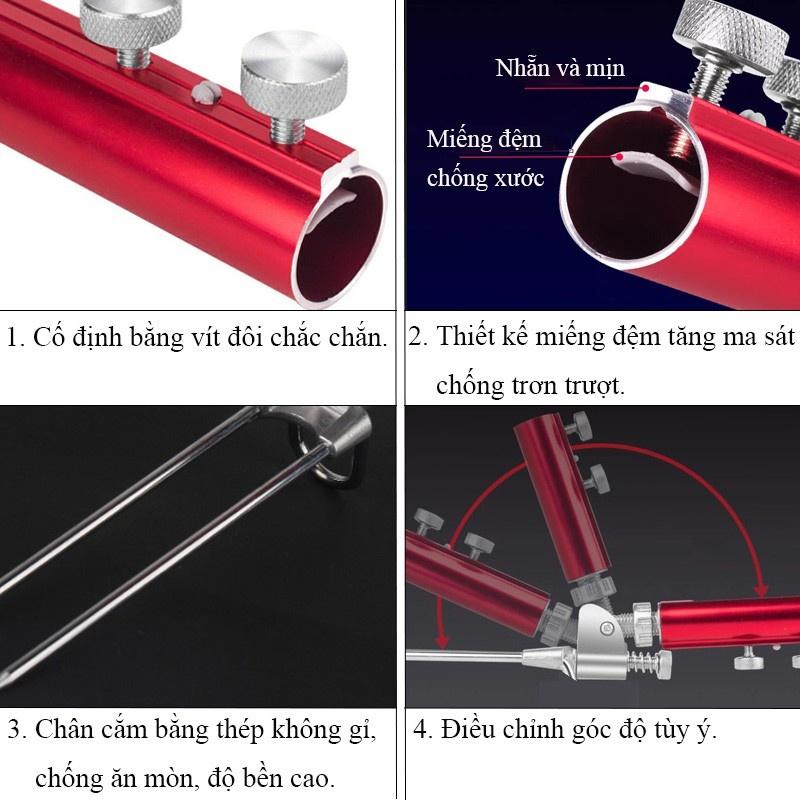 Nhẵn và mịn

Miếng đệm chống xước

1. Cố định bằng vít đôi chắc chắn.

2. Thiết kế miếng đệm tăng ma sát chống trơn trượt.

3. Chân cắm bằng thép không gỉ, chống ăn mòn, độ bền cao.

4. Điều chỉnh góc độ tùy ý.