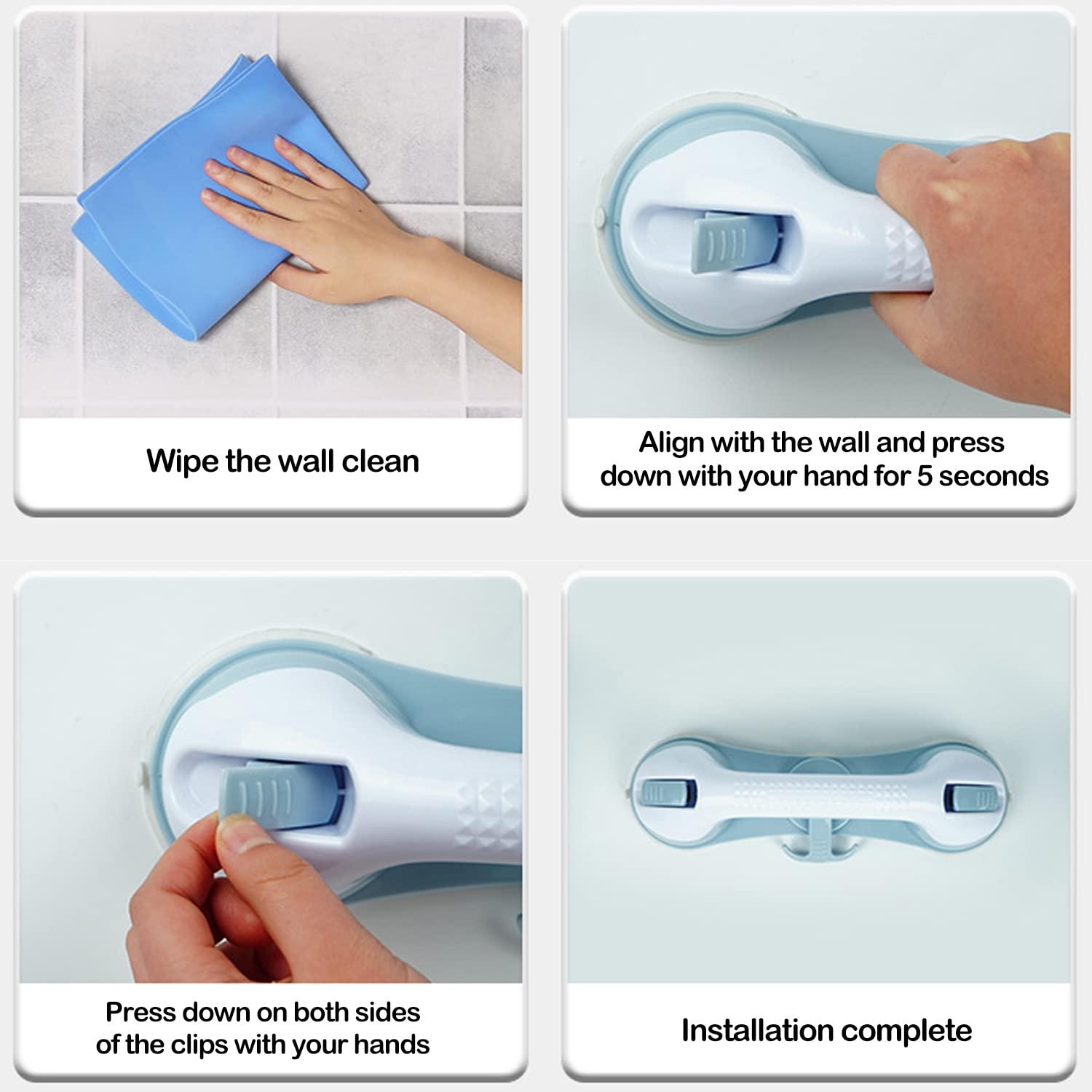 Wipe the wall clean

Align with the wall and press down with your hand for 5 seconds

Press down on both sides of the clips with your hands

Installation complete