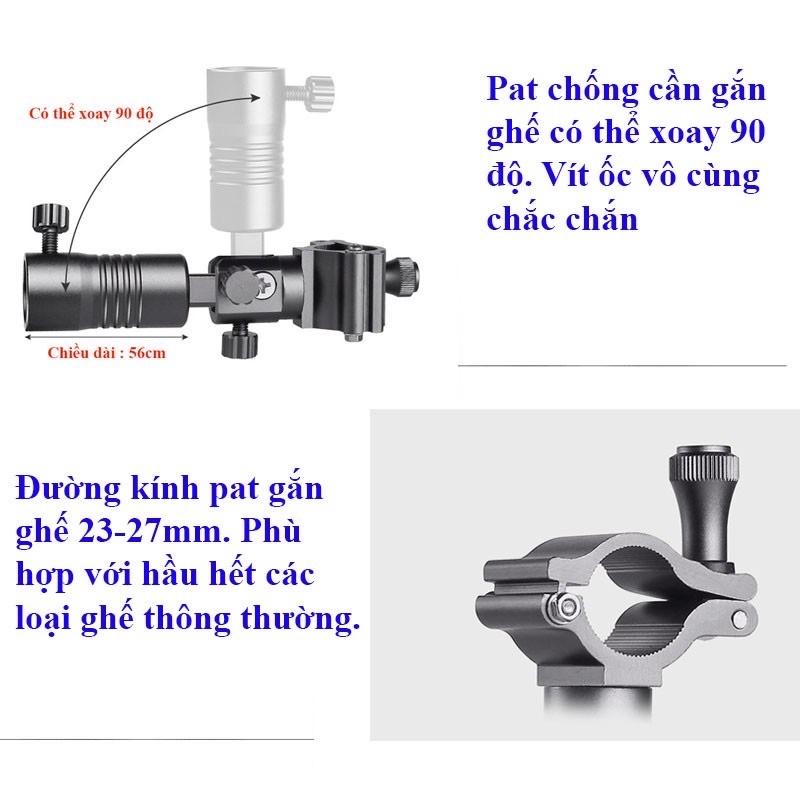 Có thể xoay 90 độ

Chiều dài : 56cm

Pat chống cần gắn ghế có thể xoay 90 độ. Vít ốc vô cùng chắc chắn

Đường kính pat gắn ghế 23-27mm. Phù hợp với hầu hết các loại ghế thông thường.