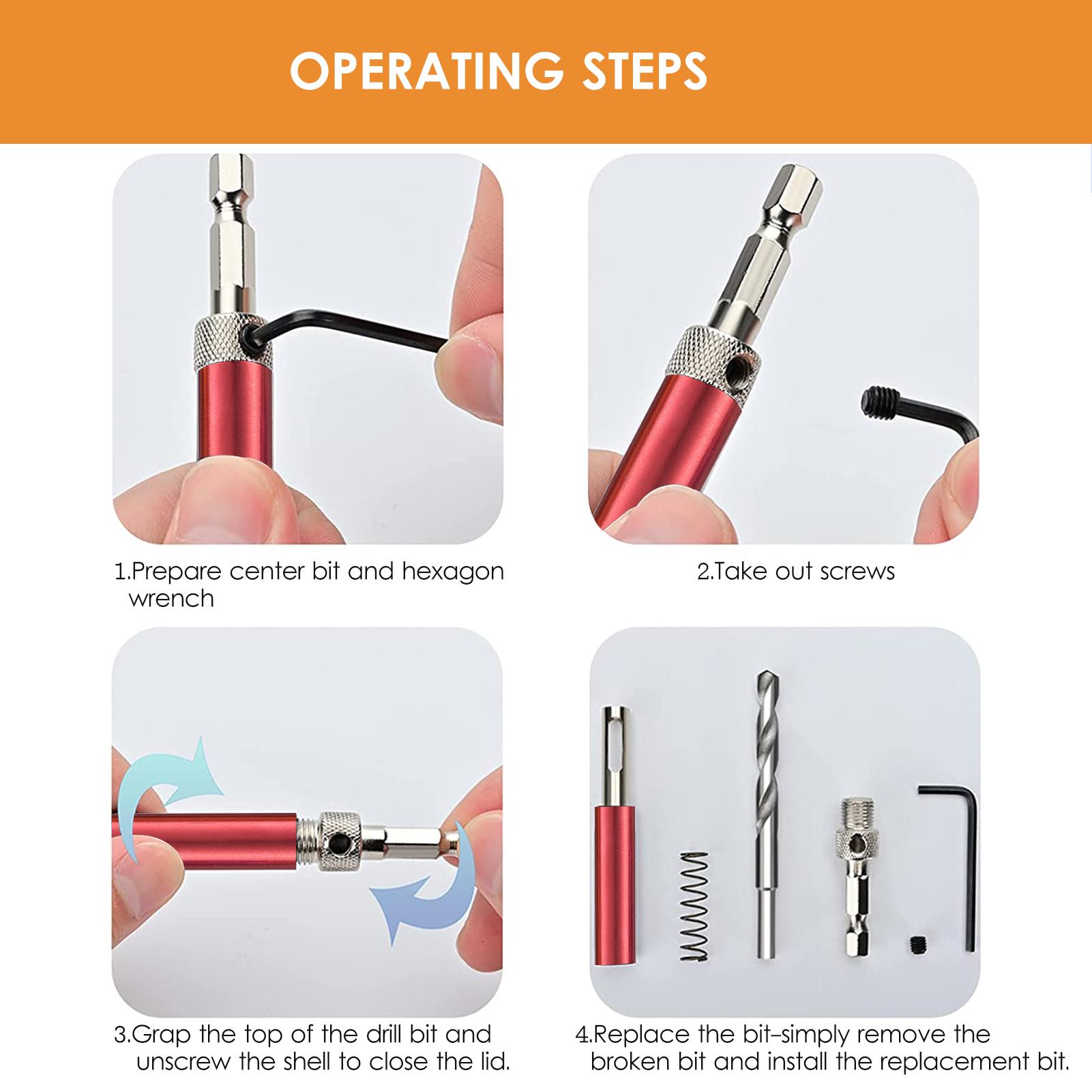 OPERATING STEPS

1.Prepare center bit and hexagon wrench

2.Take out screws

3.Grap the top of the drill bit and unscrew the shell to close the lid.

4.Replace the bit-simply remove the broken bit and install the replacement bit.