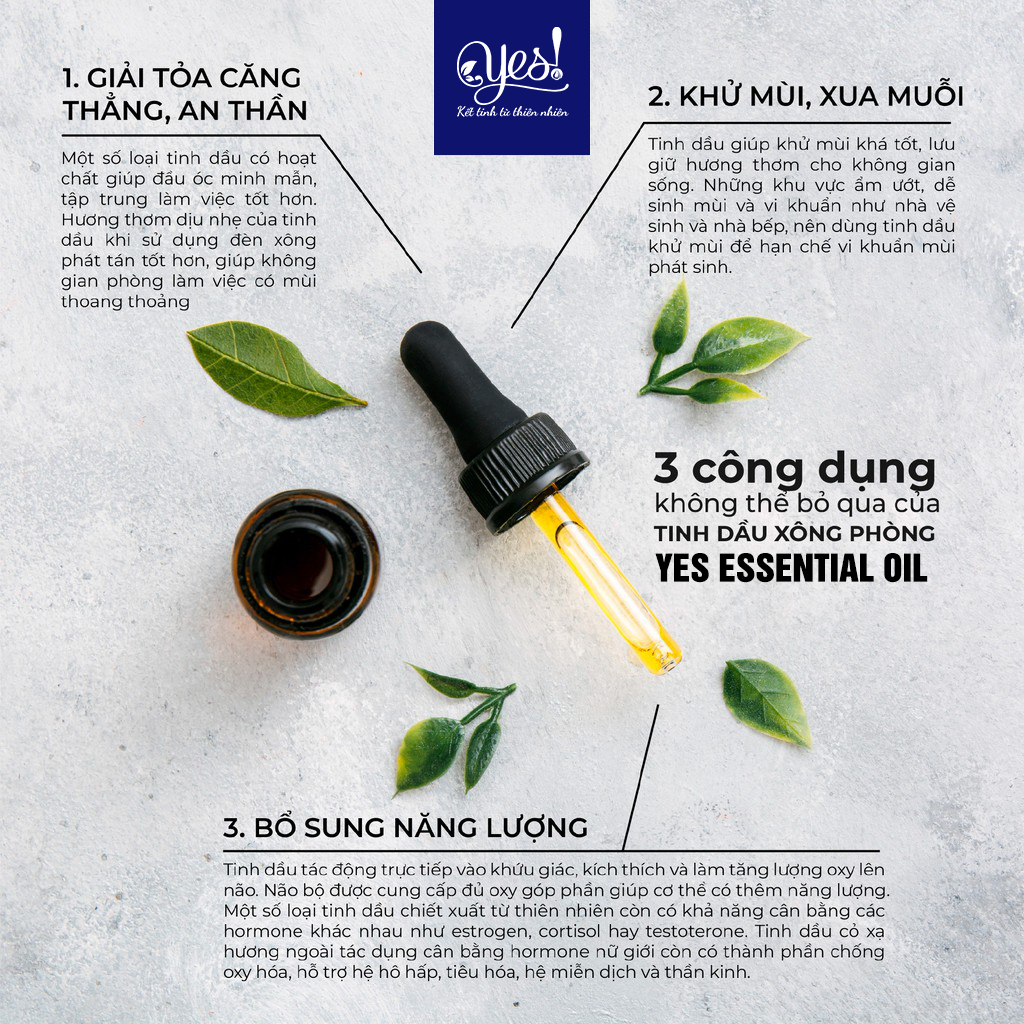 Yes!
Kết tinh từ thiên nhiên

1. GIẢI TỎA CĂNG THẲNG, AN THẦN

Một số loại tinh dầu có hoạt chất giúp đầu óc minh mẫn, tập trung làm việc tốt hơn. Hương thơm dịu nhẹ của tinh dầu khi sử dụng đèn xông phát tán tốt hơn, giúp không gian phòng làm việc có mùi thoang thoảng

2. KHỬ MÙI, XUA MUỖI

Tinh dầu giúp khử mùi khá tốt, lưu giữ hương thơm cho không gian sống. Những khu vực ẩm ướt, dễ sinh mùi và vi khuẩn như nhà vệ sinh và nhà bếp, nên dùng tinh dầu khử mùi để hạn chế vi khuẩn mùi phát sinh.

3 công dụng
không thể bỏ qua của
TINH DẦU XÔNG PHÒNG
YES ESSENTIAL OIL

3. BỔ SUNG NĂNG LƯỢNG

Tinh dầu tác động trực tiếp vào khứu giác, kích thích và làm tăng lượng oxy lên não. Não bộ được cung cấp đủ oxy góp phần giúp cơ thể có thêm năng lượng. Một số loại tinh dầu chiết xuất từ thiên nhiên còn có khả năng cân bằng các hormone khác nhau như estrogen, cortisol hay testoterone. Tinh dầu cỏ xạ hương ngoài tác dụng cân bằng hormone nữ giới còn có thành phần chống oxy hóa, hỗ trợ hệ hô hấp, tiêu hóa, hệ miễn dịch và thần kinh.