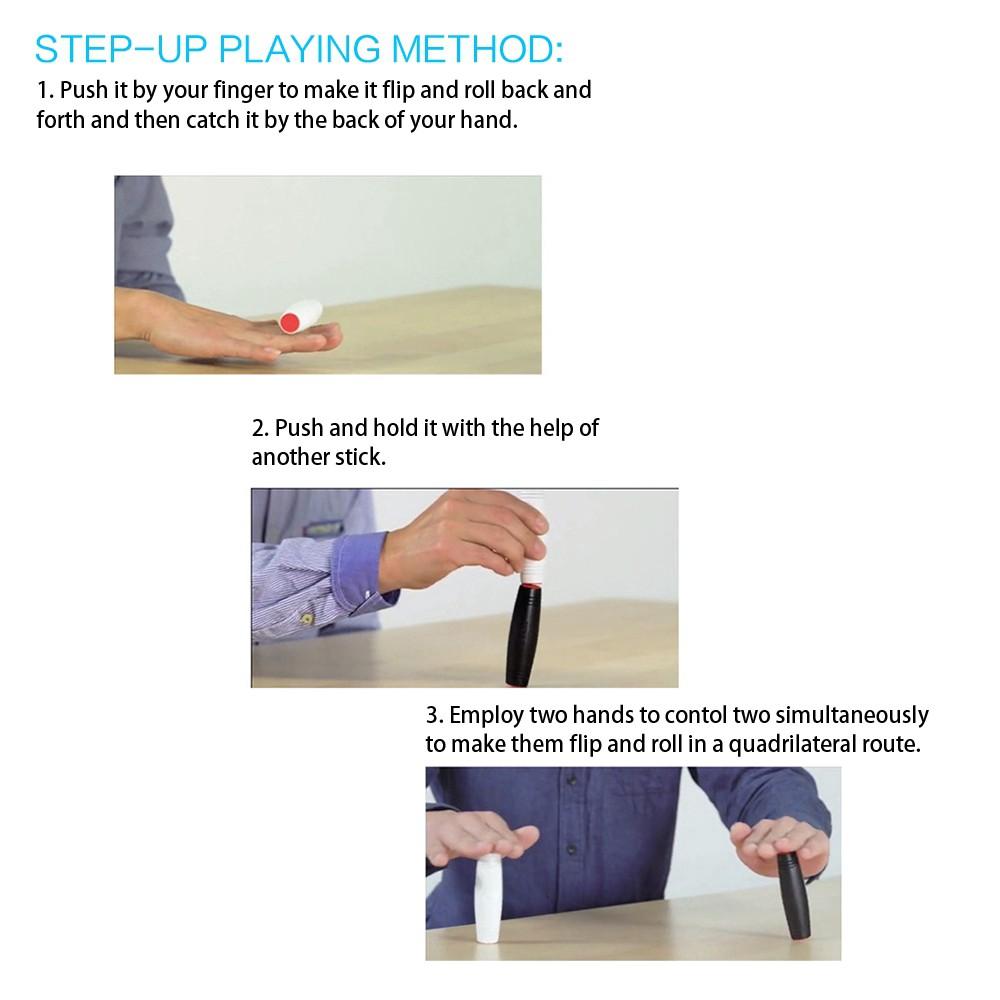 STEP-UP PLAYING METHOD:

1. Push it by your finger to make it flip and roll back and forth and then catch it by the back of your hand.

2. Push and hold it with the help of another stick.

3. Employ two hands to contol two simultaneously to make them flip and roll in a quadrilateral route.