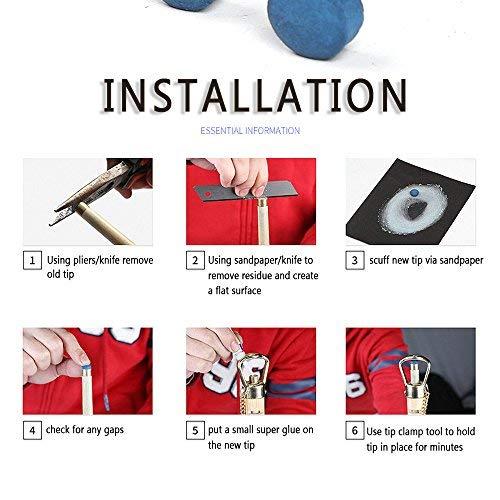 INSTALLATION

ESSENTIAL INFORMATION

1 Using pliers/knife remove old tip

2 Using sandpaper/knife to remove residue and create a flat surface

3 scuff new tip via sandpaper

4 check for any gaps

5 put a small super glue on the new tip

6 Use tip clamp tool to hold tip in place for minutes