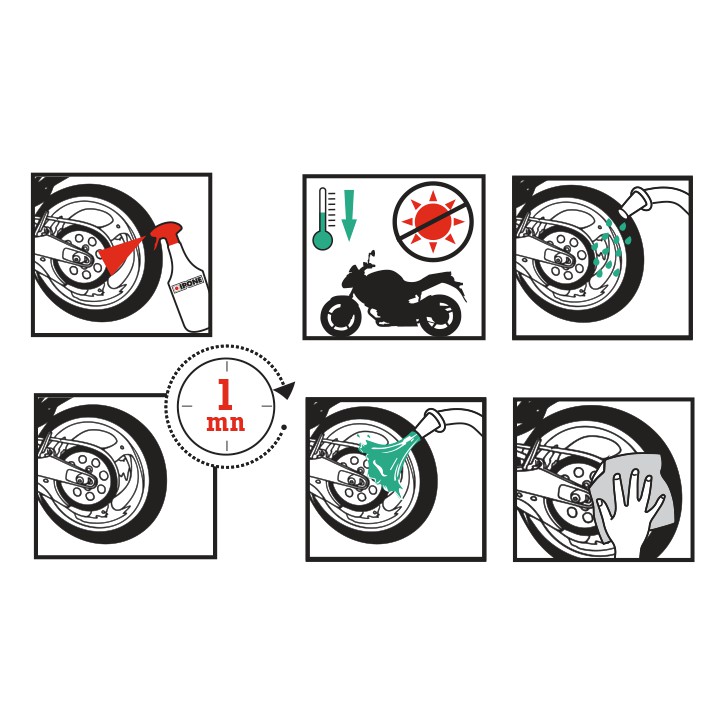 IPONE

1
mn