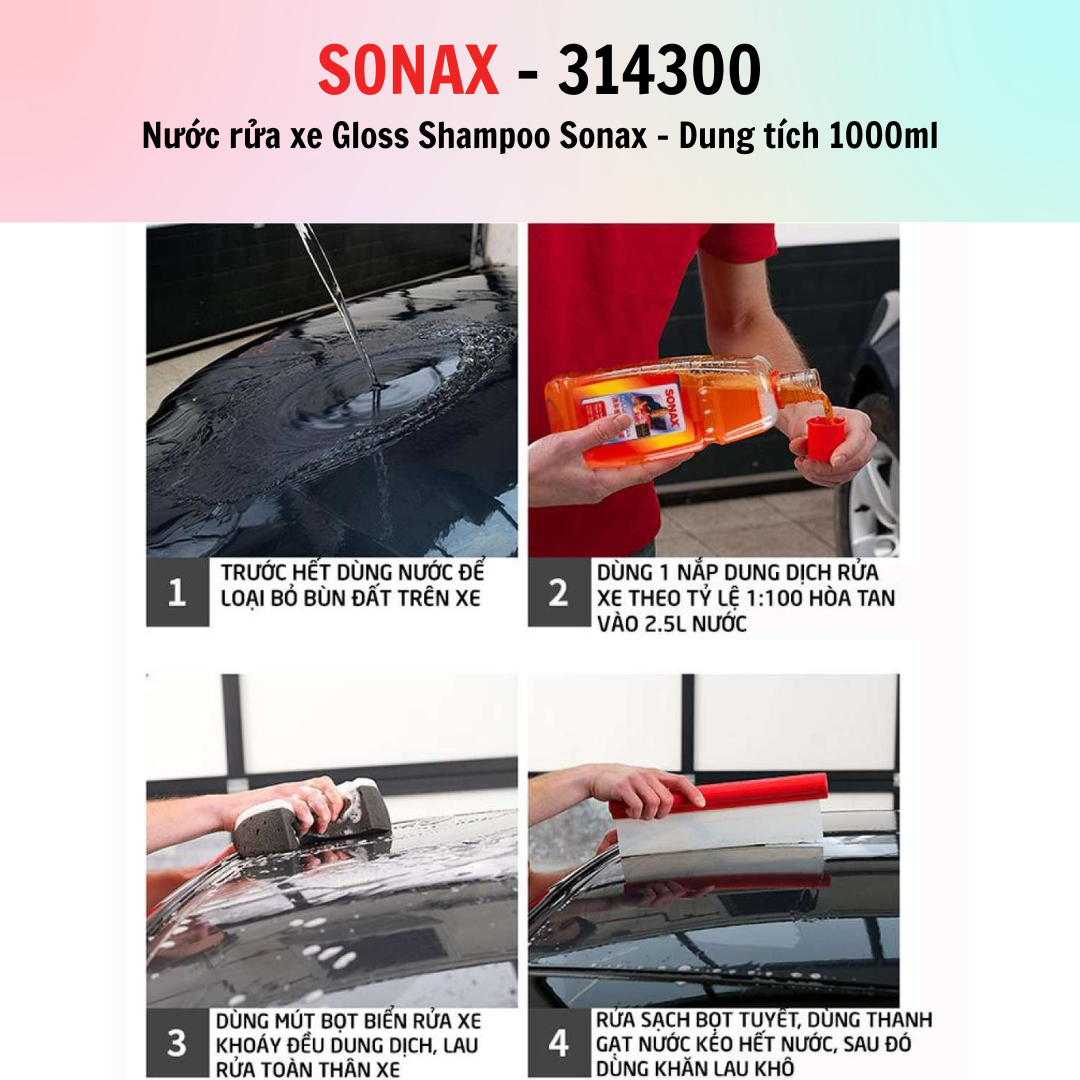 SONAX - 314300

Nước rửa xe Gloss Shampoo Sonax - Dung tích 1000ml

SONAX

1 TRƯỚC HẾT DÙNG NƯỚC ĐỂ LOẠI BỎ BÙN ĐẤT TRÊN XE

2 DÙNG 1 NẮP DUNG DỊCH RỬA XE THEO TỶ LỆ 1:100 HÒA TAN VÀO 2.5L NƯỚC

3 DÙNG MÚT BỌT BIỂN RỬA XE KHOÁY ĐỀU DUNG DỊCH, LAU RỬA TOÀN THÂN XE

4 RỬA SẠCH BỌT TUYẾT, DÙNG THANH GẠT NƯỚC KÉO HẾT NƯỚC, SAU ĐÓ DÙNG KHĂN LAU KHÔ