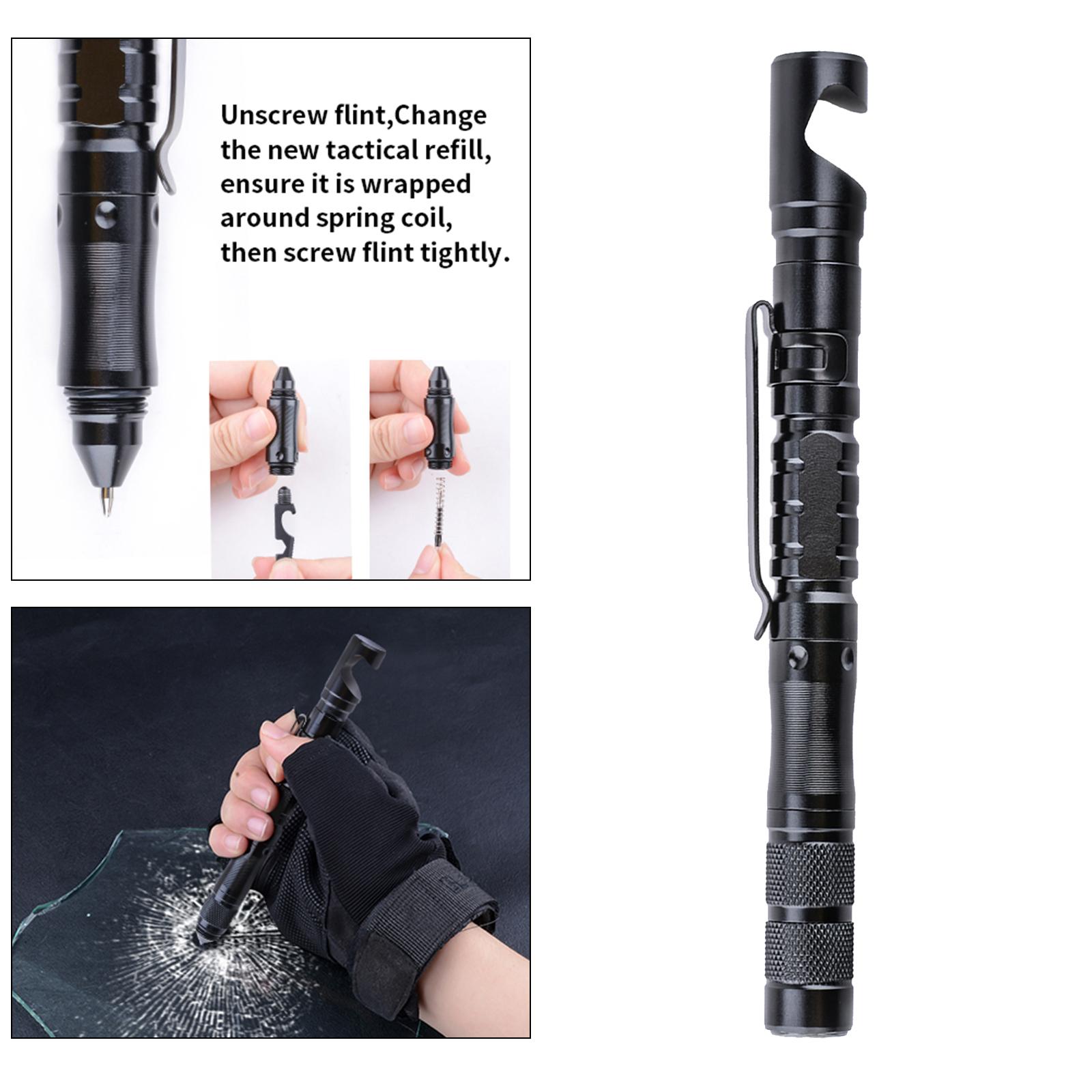 Unscrew flint,Change the new tactical refill, ensure it is wrapped around spring coil, then screw flint tightly.