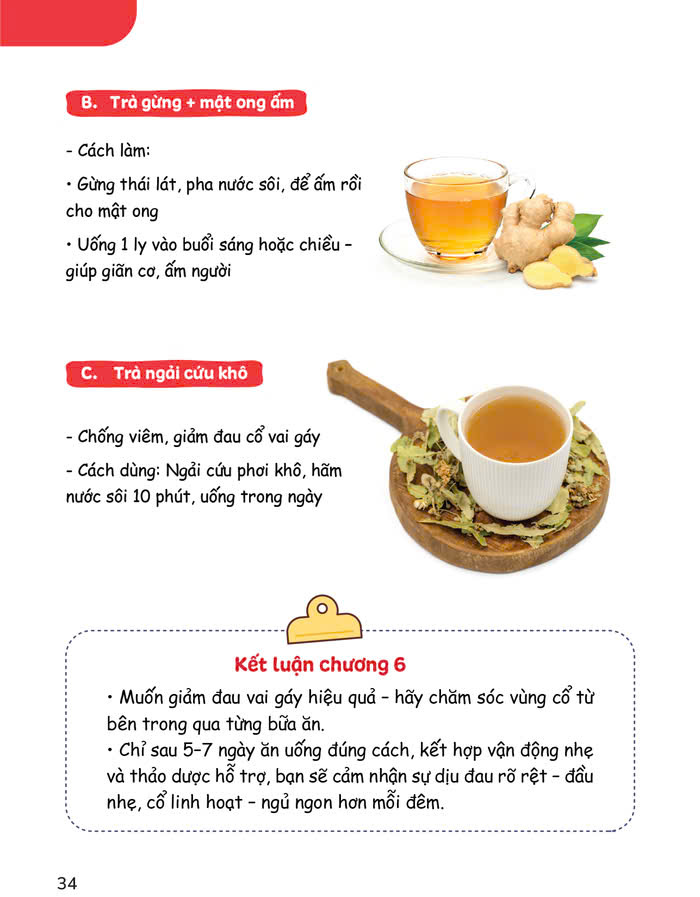 B. Trà gừng + mật ong ấm

- Cách làm:

• Gừng thái lát, pha nước sôi, để ấm rồi cho mật ong

• Uống 1 ly vào buổi sáng hoặc chiều – giúp giãn cơ, ấm người

C. Trà ngải cứu khô

- Chống viêm, giảm đau cổ vai gáy

- Cách dùng: Ngải cứu phơi khô, hãm nước sôi 10 phút, uống trong ngày

Kết luận chương 6

• Muốn giảm đau vai gáy hiệu quả – hãy chăm sóc vùng cổ từ bên trong qua từng bữa ăn.
• Chỉ sau 5–7 ngày ăn uống đúng cách, kết hợp vận động nhẹ và thảo dược hỗ trợ, bạn sẽ cảm nhận sự dịu đau rõ rệt – đầu nhẹ, cổ linh hoạt – ngủ ngon hơn mỗi đêm.

34