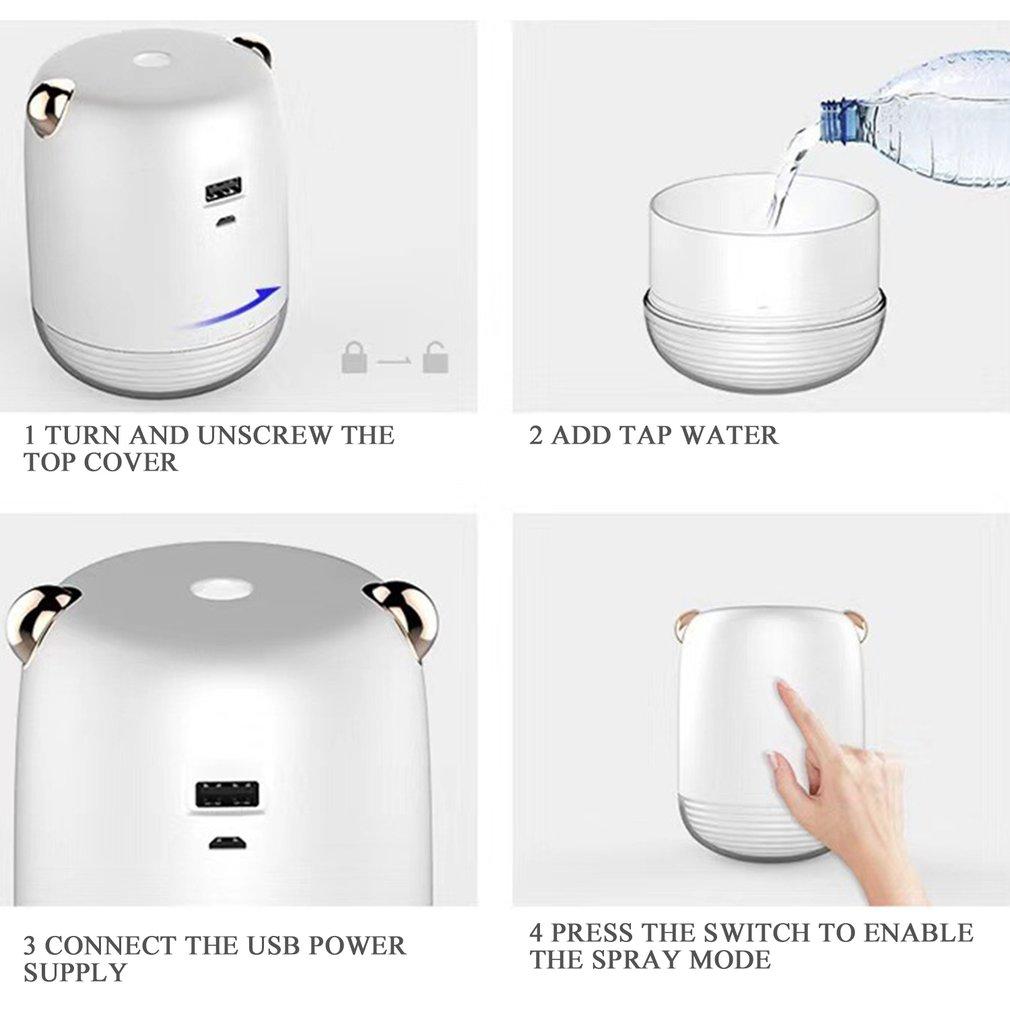 1 TURN AND UNSCREW THE TOP COVER

2 ADD TAP WATER

3 CONNECT THE USB POWER SUPPLY

4 PRESS THE SWITCH TO ENABLE THE SPRAY MODE