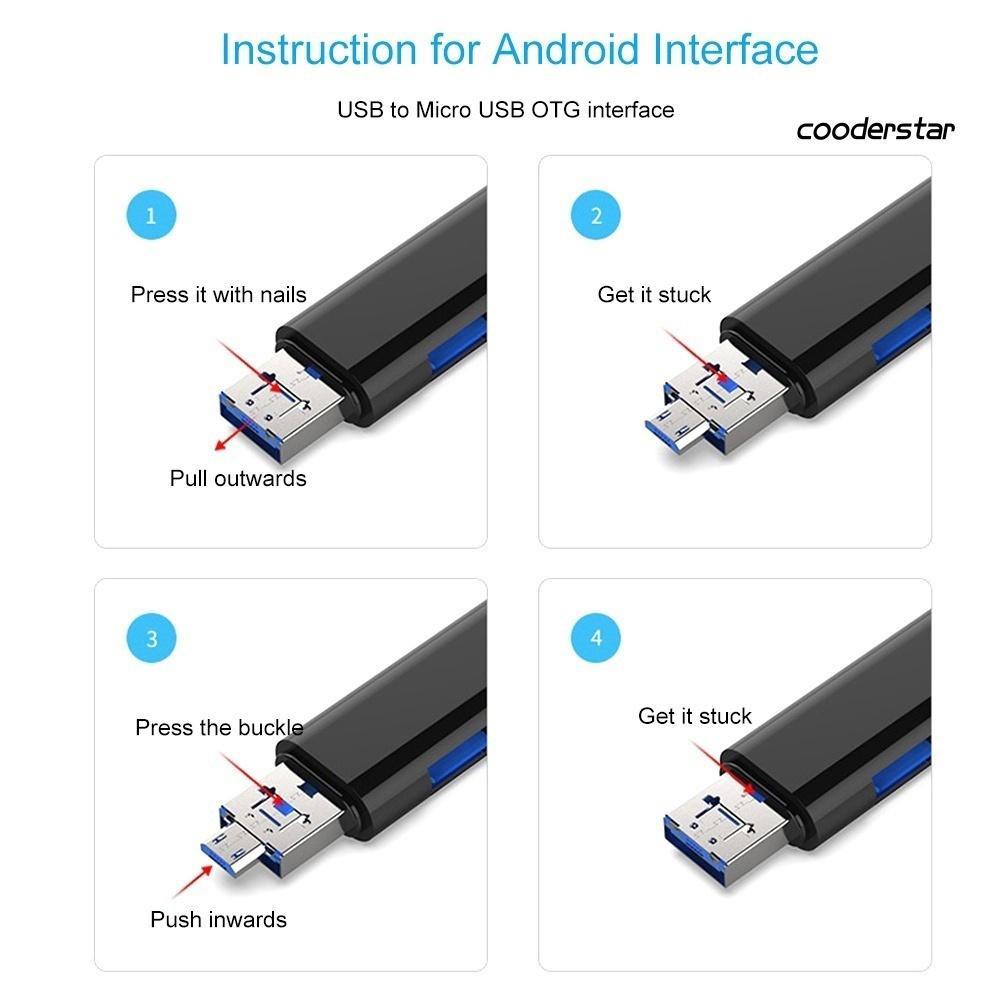 Instruction for Android Interface

USB to Micro USB OTG interface

cooderstar

1

Press it with nails

Pull outwards

2

Get it stuck

3

Press the buckle

Push inwards

4

Get it stuck