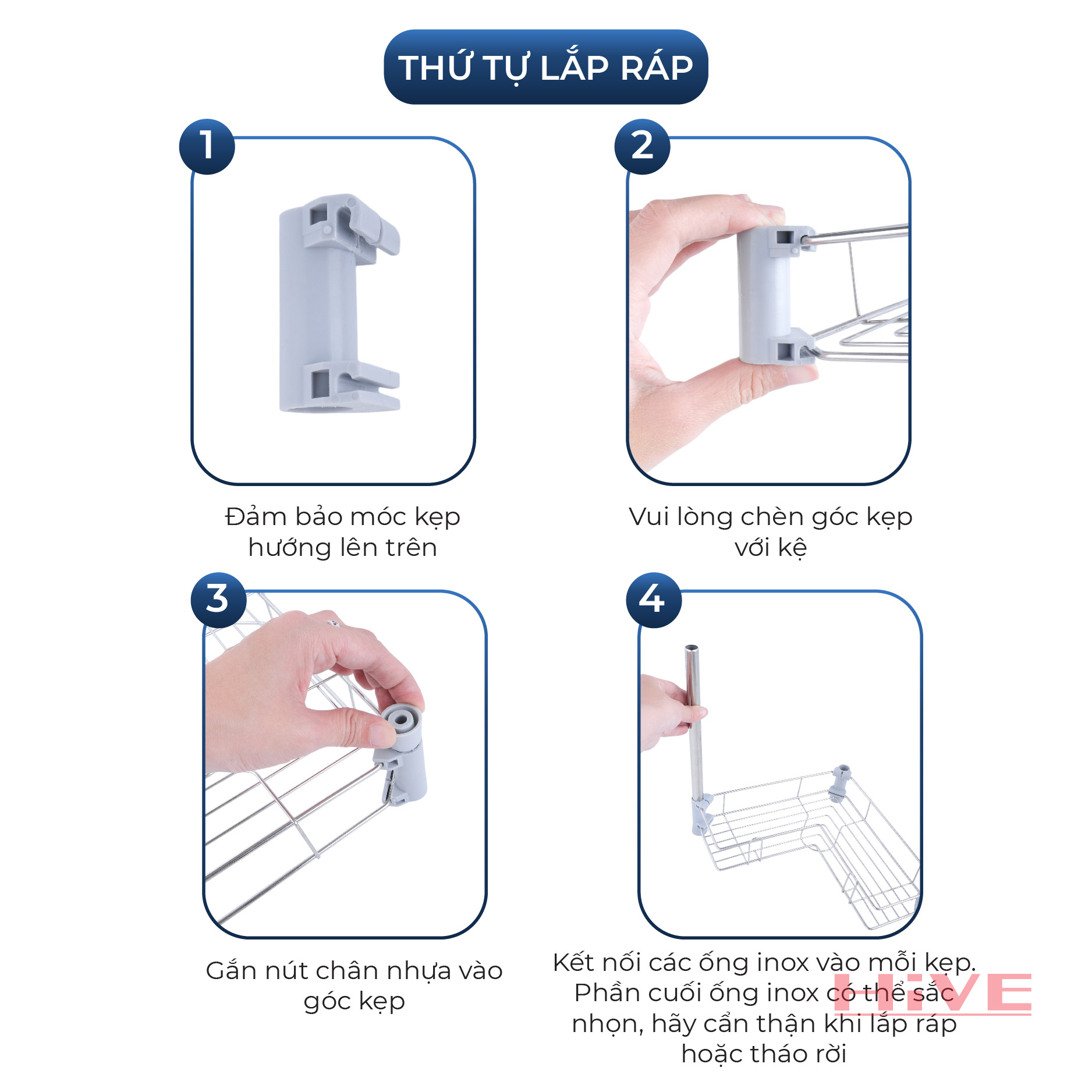 THỨ TỰ LẮP RÁP

1

Đảm bảo móc kẹp hướng lên trên

2

Vui lòng chèn góc kẹp với kệ

3

Gắn nút chân nhựa vào góc kẹp

4

Kết nối các ống inox vào mỗi kẹp. Phần cuối ống inox có thể sắc nhọn, hãy cẩn thận khi lắp ráp hoặc tháo rời

HiVE