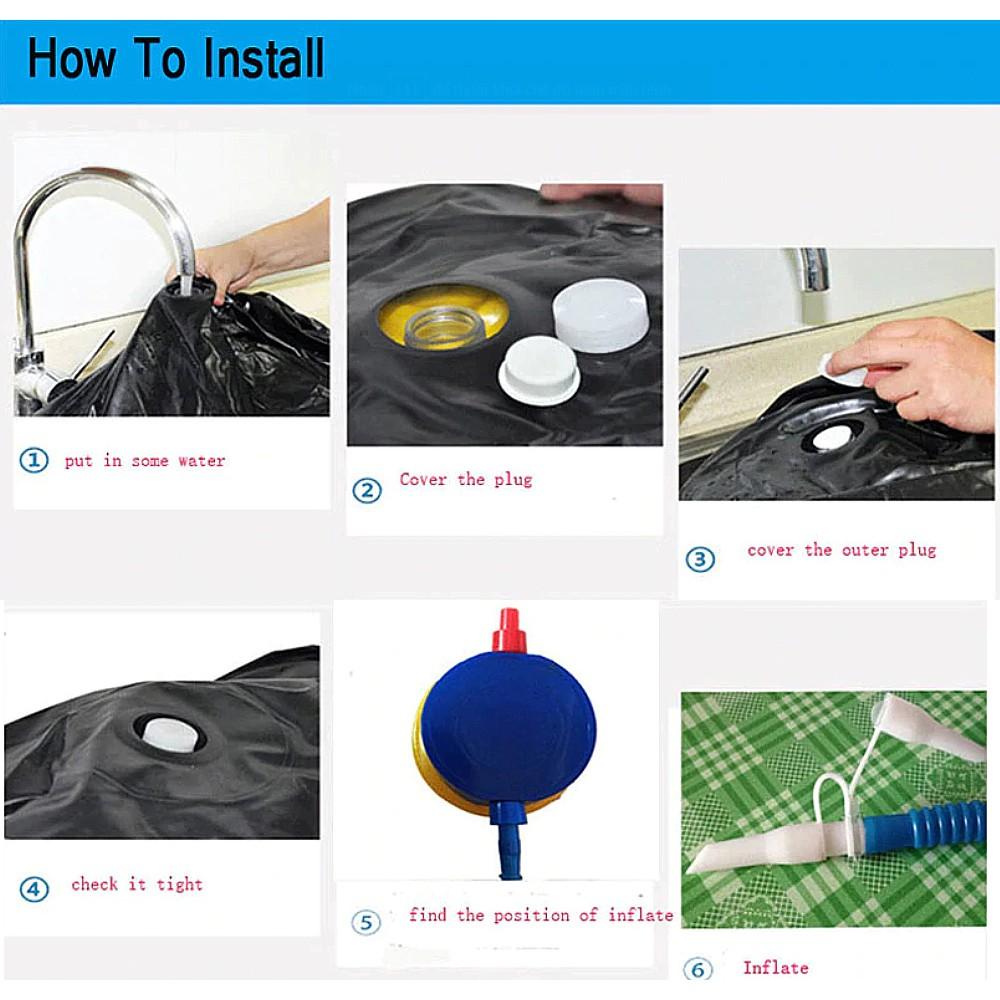 How To Install

① put in some water

② Cover the plug

③ cover the outer plug

④ check it tight

⑤ find the position of inflate

⑥ Inflate