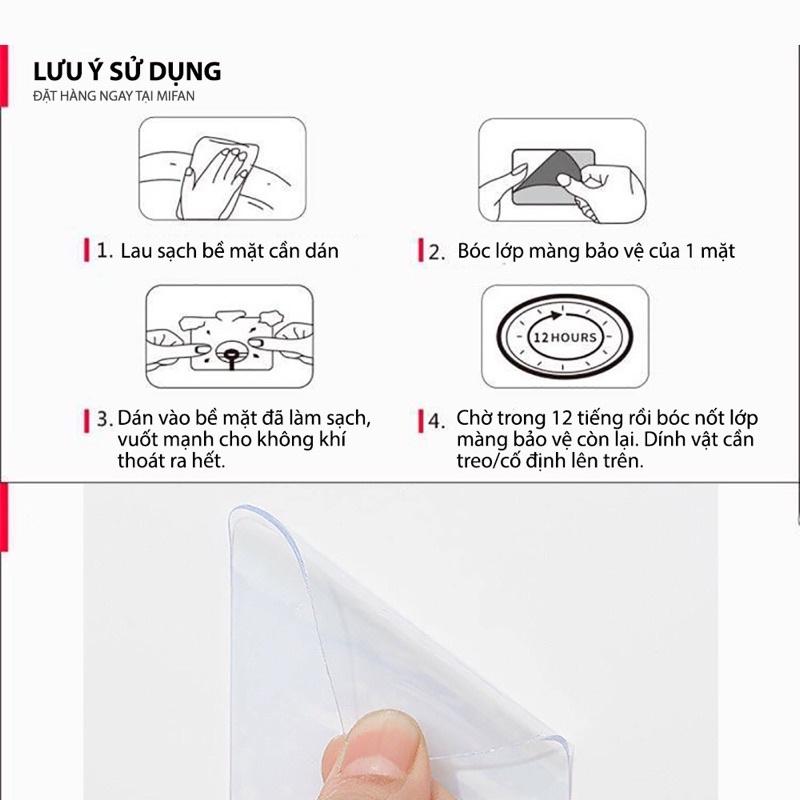 LƯU Ý SỬ DỤNG
ĐẶT HÀNG NGAY TẠI MIFAN

1. Lau sạch bề mặt cần dán

2. Bóc lớp màng bảo vệ của 1 mặt

3. Dán vào bề mặt đã làm sạch, vuốt mạnh cho không khí thoát ra hết.

12 HOURS

4. Chờ trong 12 tiếng rồi bóc nốt lớp màng bảo vệ còn lại. Dính vật cần treo/cố định lên trên.