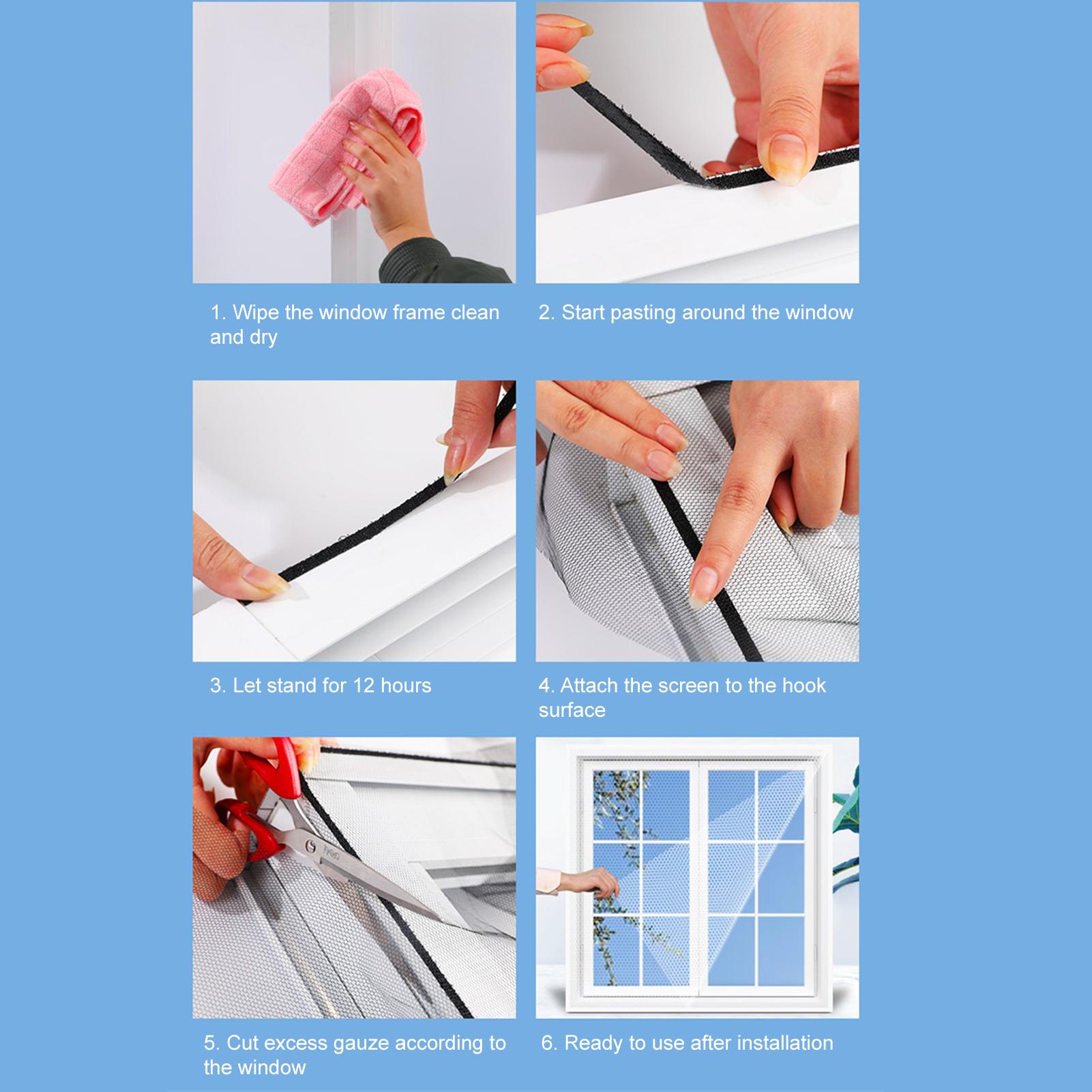 1. Wipe the window frame clean and dry

2. Start pasting around the window

3. Let stand for 12 hours

4. Attach the screen to the hook surface

5. Cut excess gauze according to the window

6. Ready to use after installation