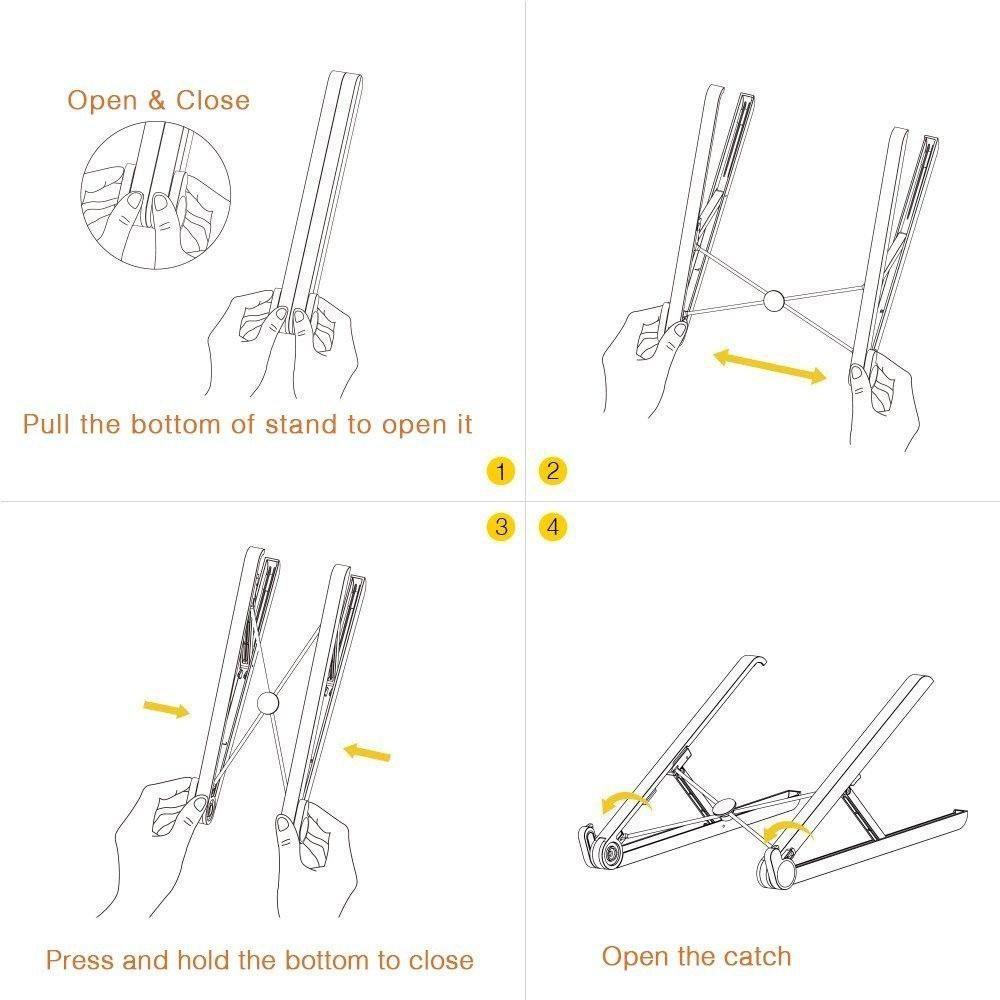 Open & Close

Pull the bottom of stand to open it

1 2

3 4

Press and hold the bottom to close

Open the catch