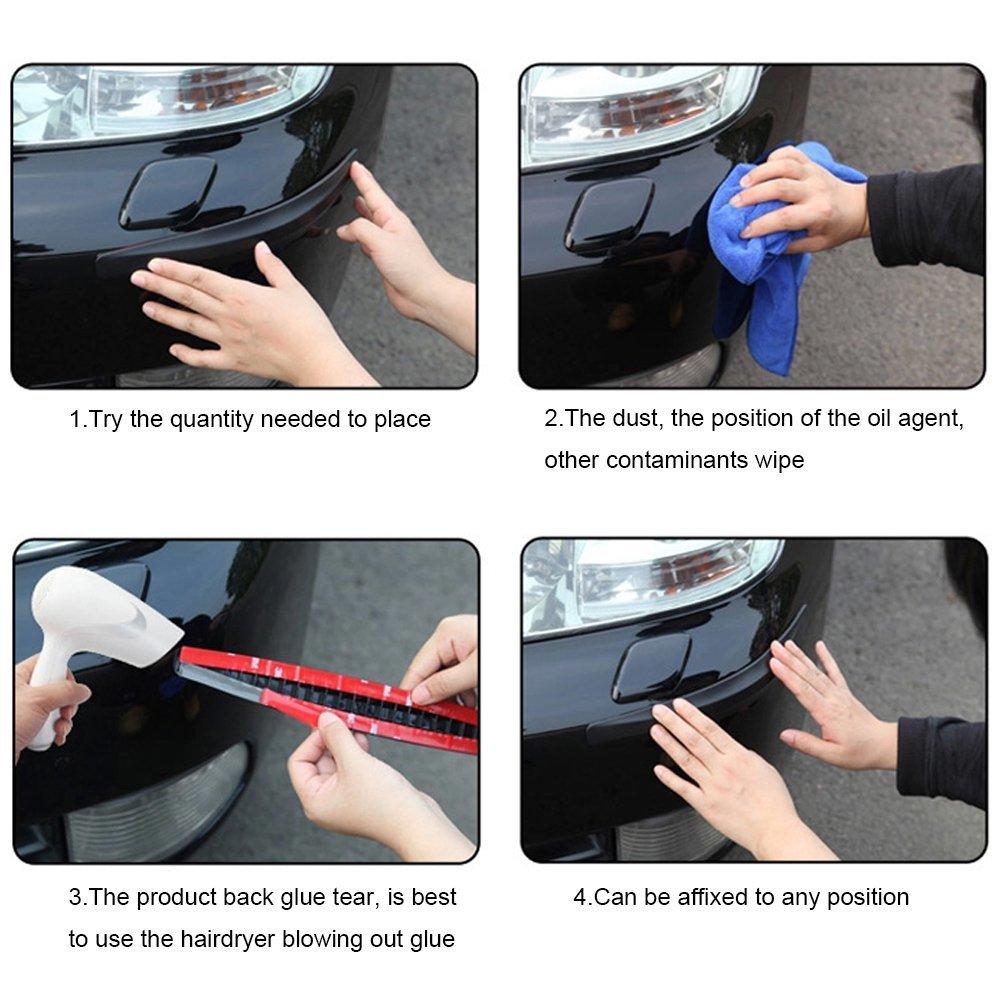 1.Try the quantity needed to place

2.The dust, the position of the oil agent, other contaminants wipe

3.The product back glue tear, is best to use the hairdryer blowing out glue

4.Can be affixed to any position