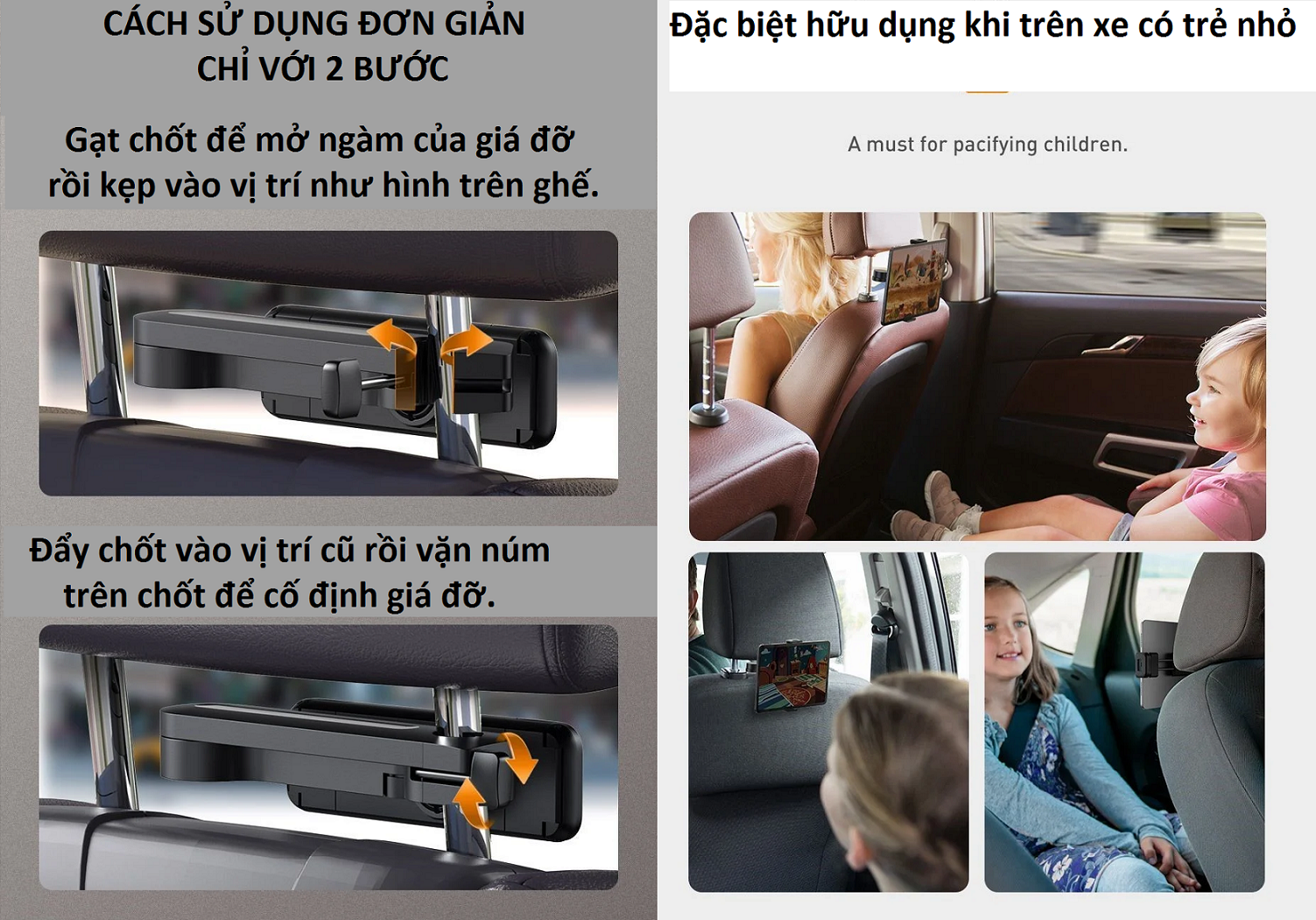 CÁCH SỬ DỤNG ĐƠN GIẢN
CHỈ VỚI 2 BƯỚC

Gạt chốt để mở ngàm của giá đỡ rồi kẹp vào vị trí như hình trên ghế.

Đẩy chốt vào vị trí cũ rồi vặn núm trên chốt để cố định giá đỡ.

Đặc biệt hữu dụng khi trên xe có trẻ nhỏ

A must for pacifying children.