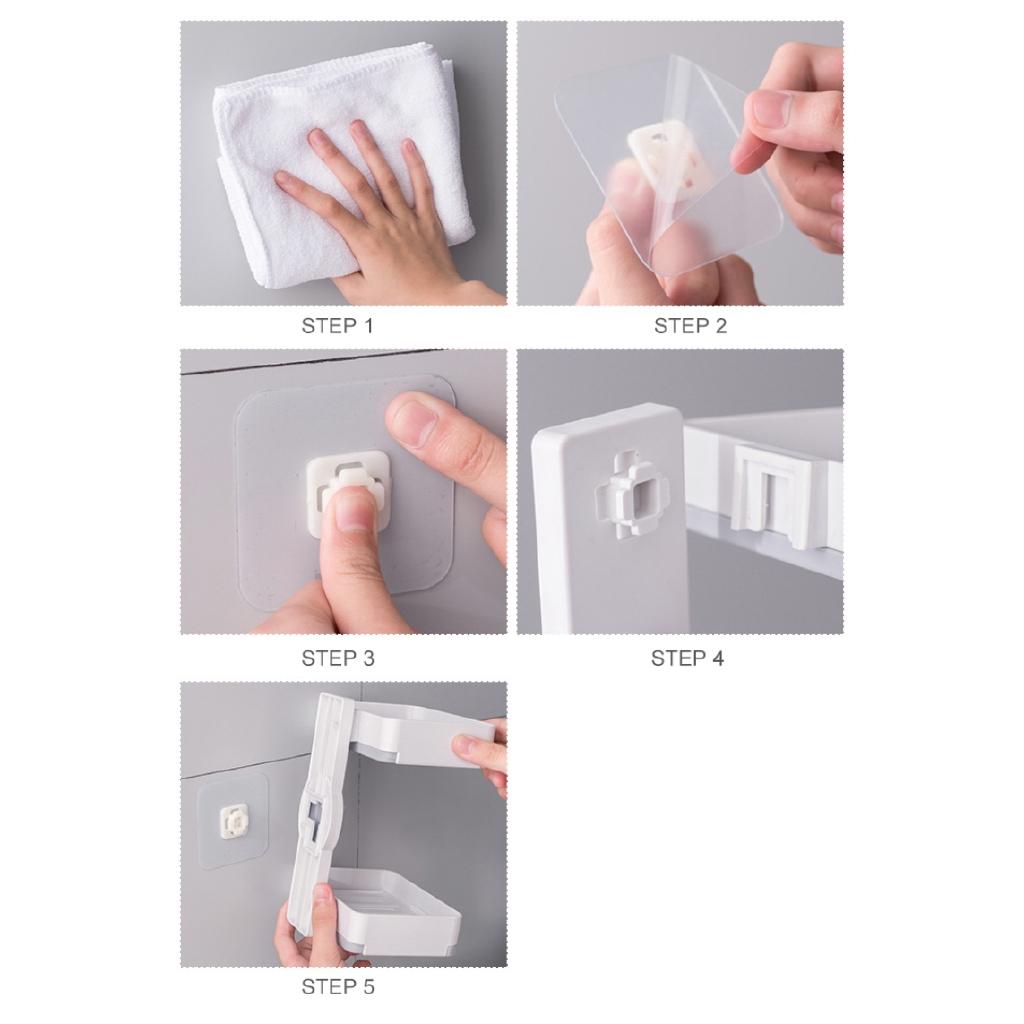 STEP 1

STEP 2

STEP 3

STEP 4

STEP 5