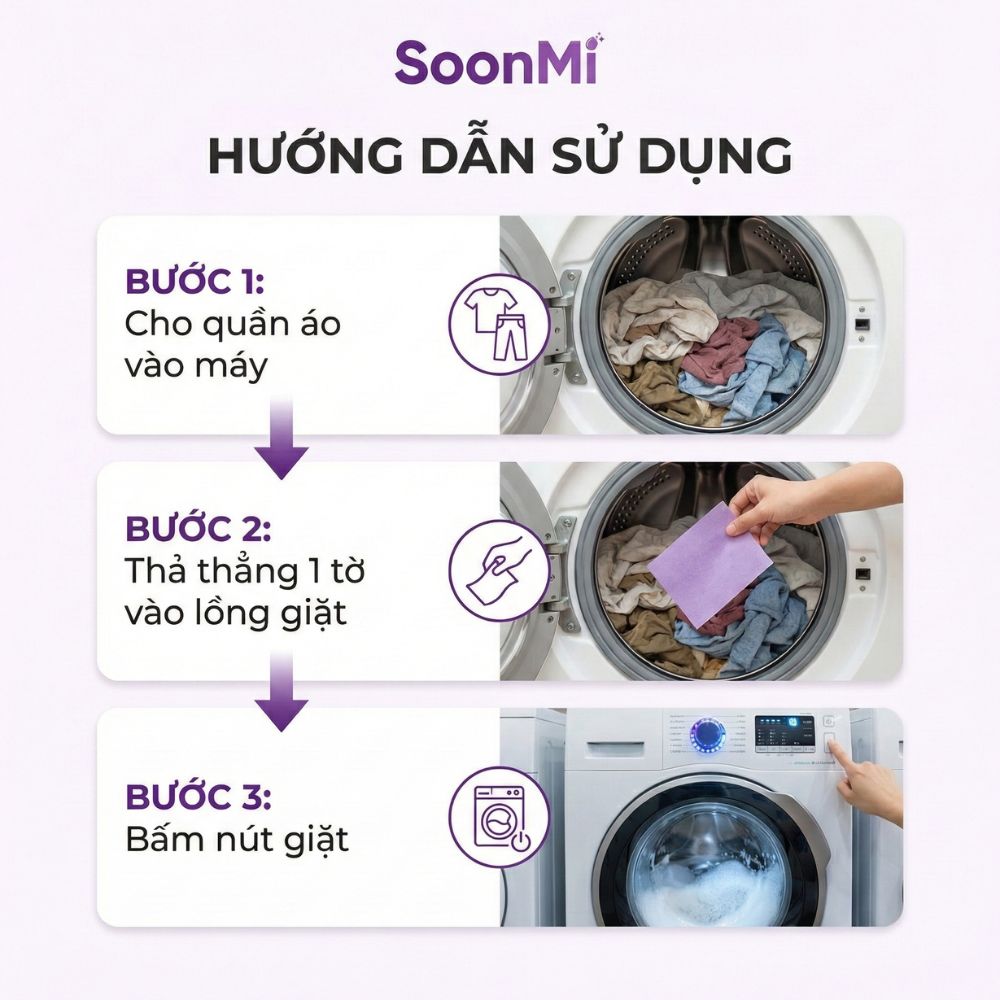 SoonMi

HƯỚNG DẪN SỬ DỤNG

BƯỚC 1:
Cho quần áo vào máy

BƯỚC 2:
Thả thẳng 1 tờ vào lồng giặt

BƯỚC 3:
Bấm nút giặt