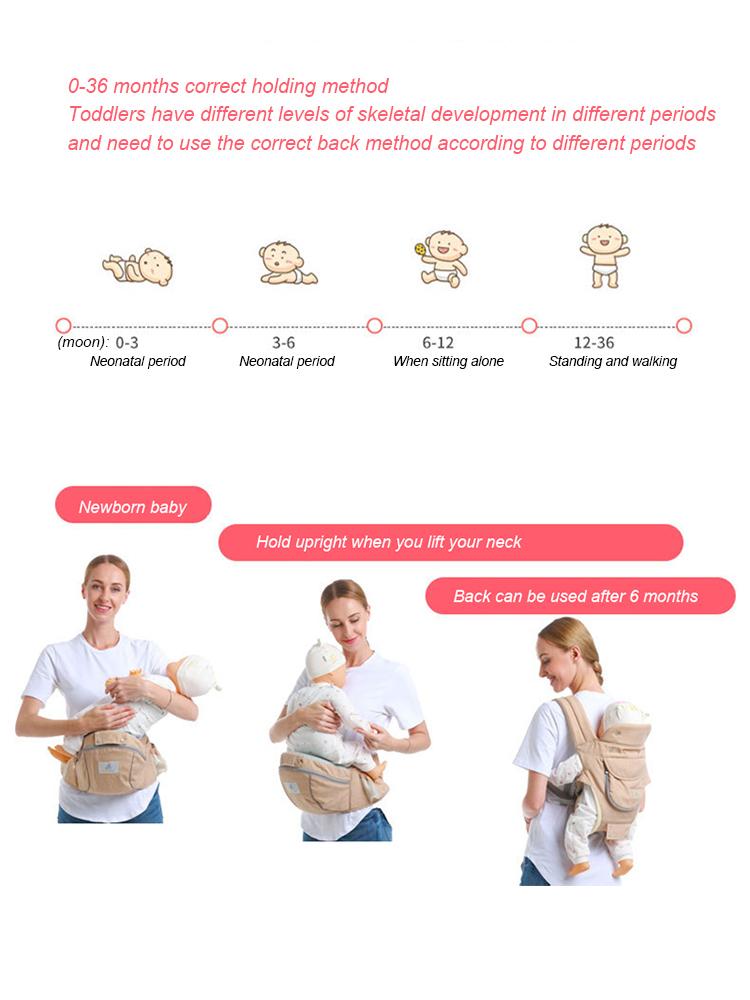 0-36 months correct holding method
Toddlers have different levels of skeletal development in different periods and need to use the correct back method according to different periods

(moon): 0-3
Neonatal period

3-6
Neonatal period

6-12
When sitting alone

12-36
Standing and walking

Newborn baby

Hold upright when you lift your neck

Back can be used after 6 months