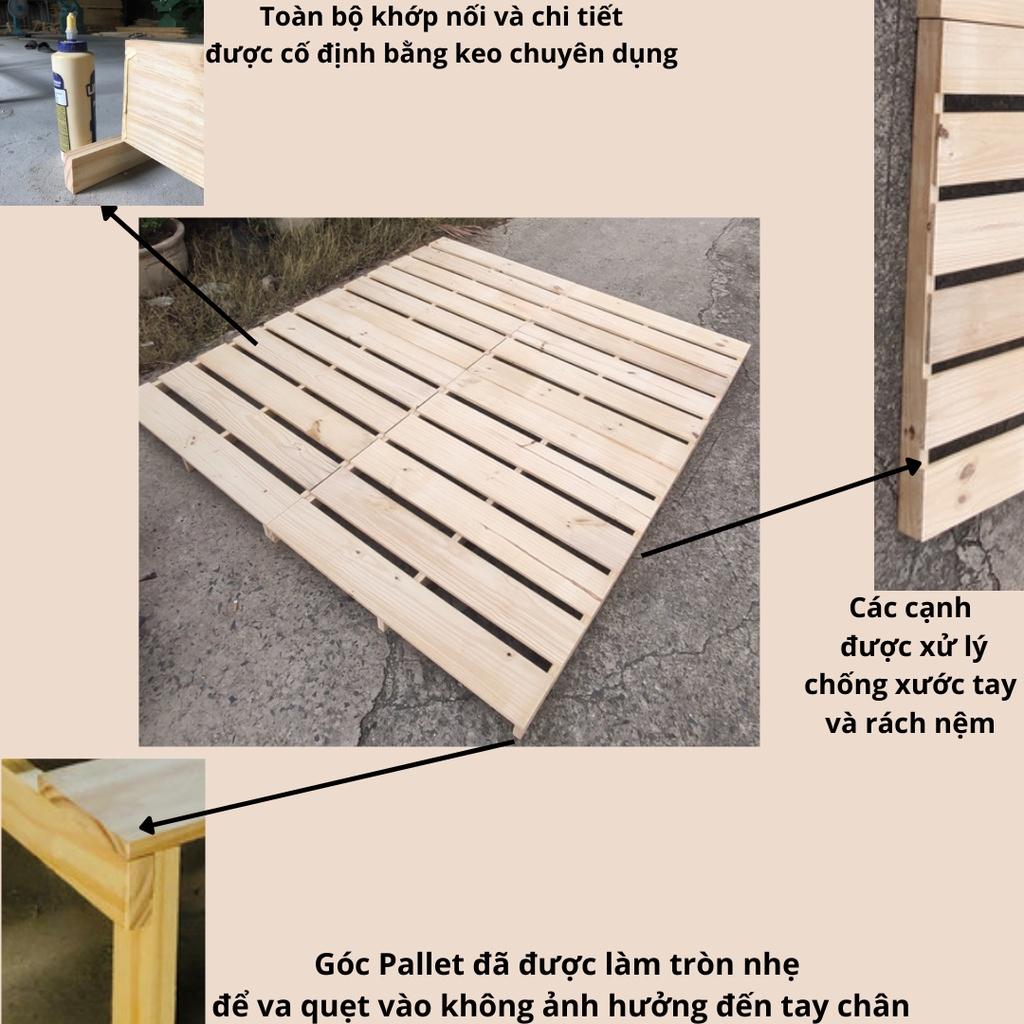 Toàn bộ khớp nối và chi tiết được cố định bằng keo chuyên dụng

Các cạnh được xử lý chống xước tay và rách nệm

Góc Pallet đã được làm tròn nhẹ để va quẹt vào không ảnh hưởng đến tay chân