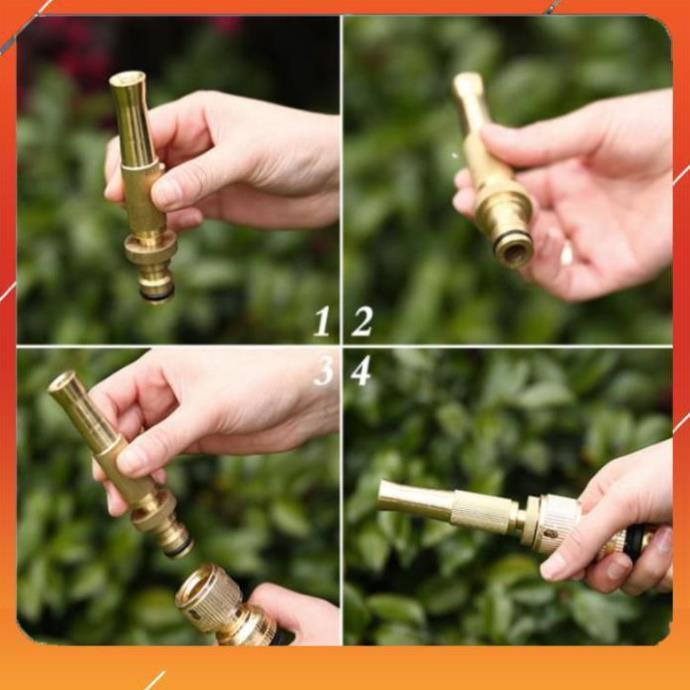 1 2
3 4