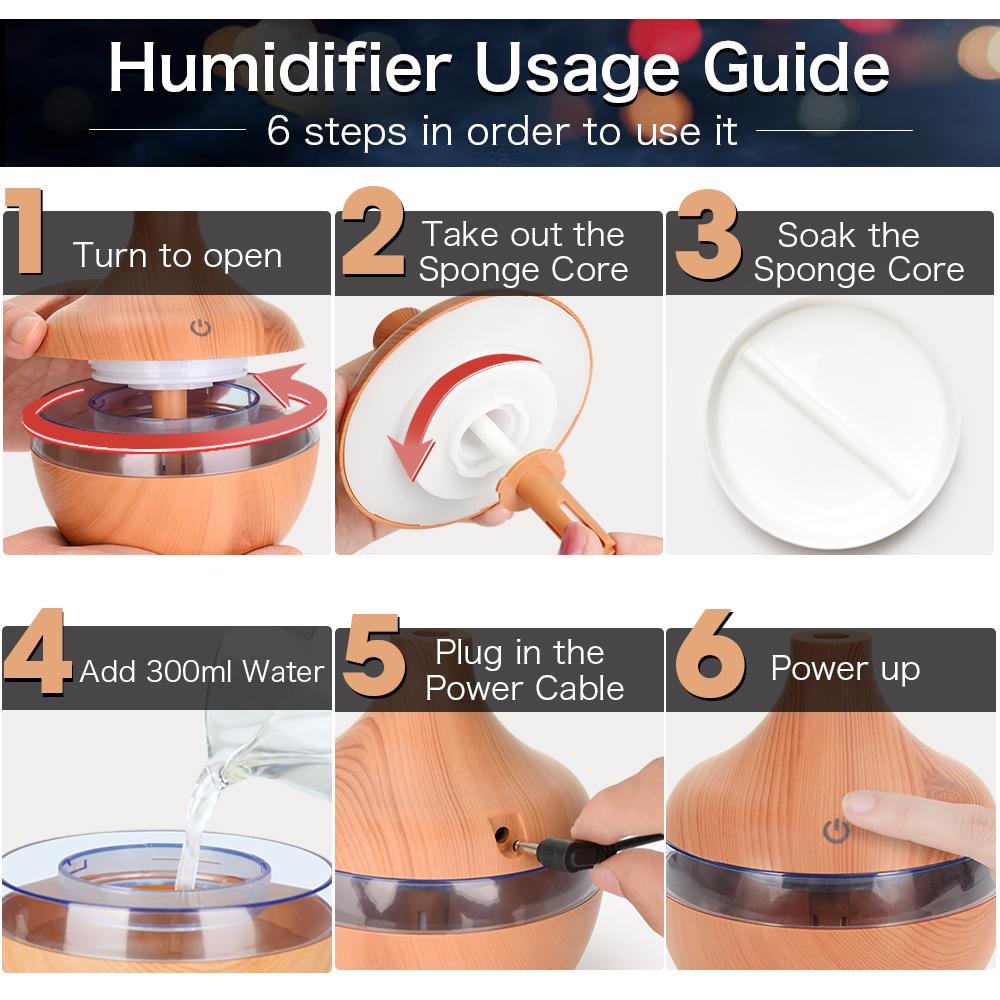 Humidifier Usage Guide

6 steps in order to use it

1 Turn to open

2 Take out the Sponge Core

3 Soak the Sponge Core

4 Add 300ml Water

5 Plug in the Power Cable

6 Power up