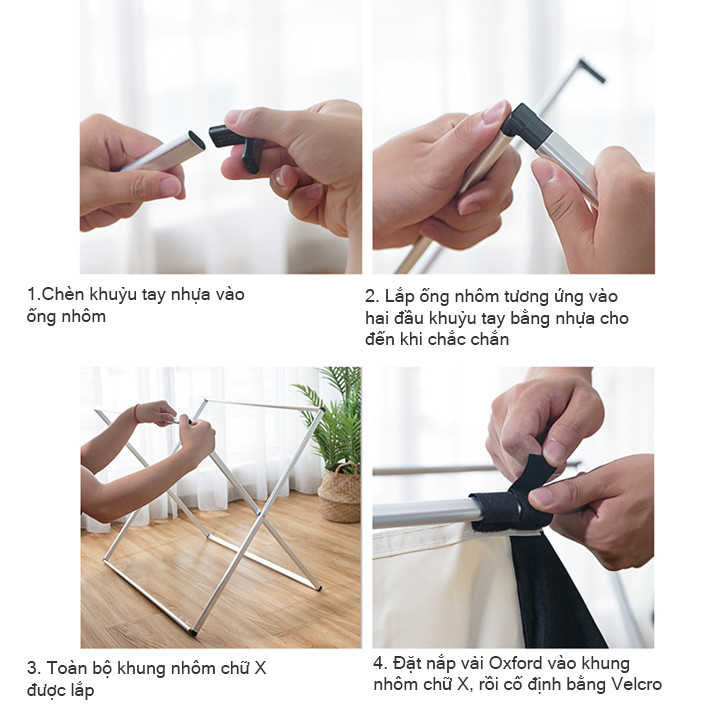 1.Chèn khuỷu tay nhựa vào ống nhôm

2. Lắp ống nhôm tương ứng vào hai đầu khuỷu tay bằng nhựa cho đến khi chắc chắn

3. Toàn bộ khung nhôm chữ X được lắp

4. Đặt nắp vải Oxford vào khung nhôm chữ X, rồi cố định bằng Velcro