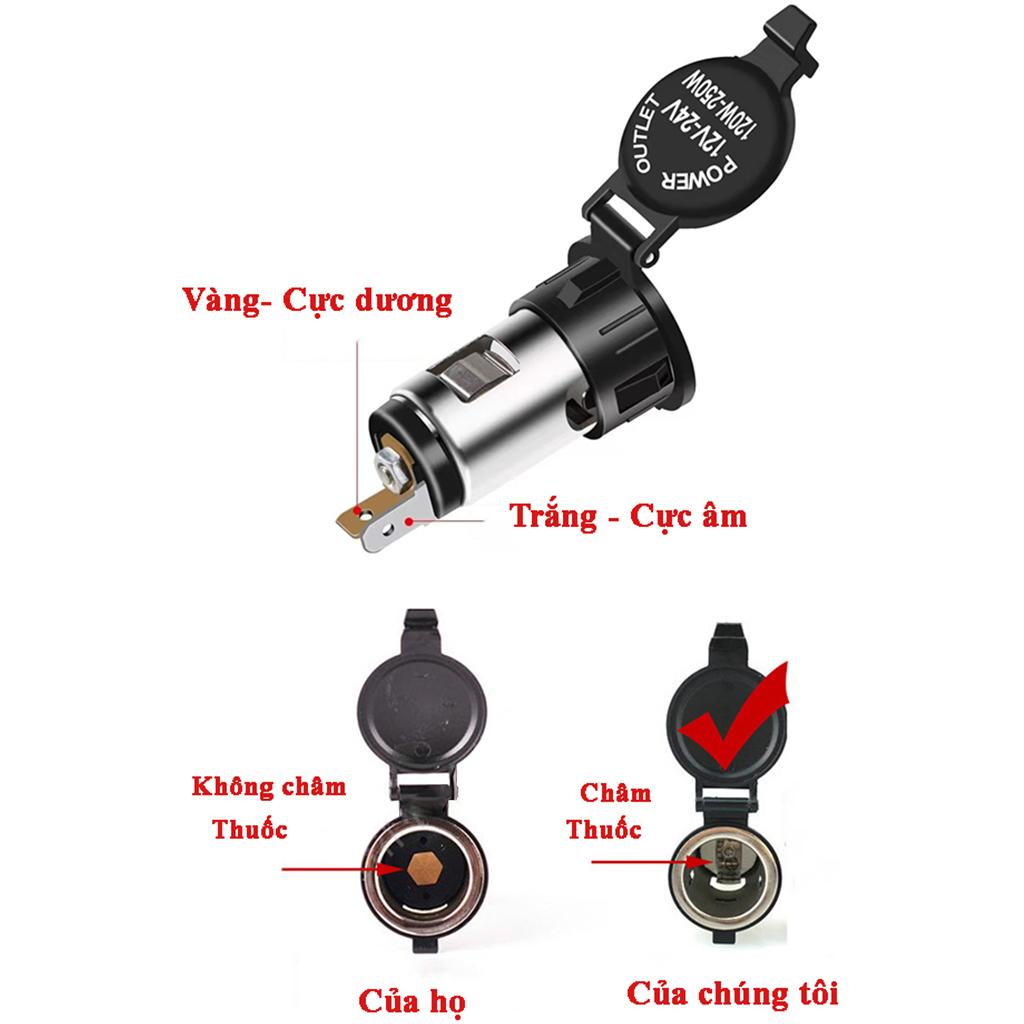 POWER OUTLET
12V-24V
120W-250W

Vàng- Cực dương

Trắng - Cực âm

Không châm Thuốc

Châm Thuốc

Của họ

Của chúng tôi