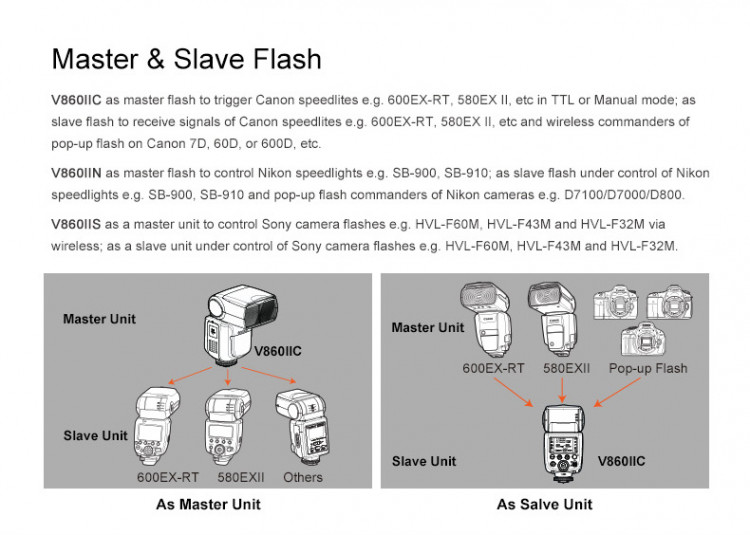 Master & Slave Flash

V860IIC as master flash to trigger Canon speedlites e.g. 600EX-RT, 580EX II, etc in TTL or Manual mode; as slave flash to receive signals of Canon speedlites e.g. 600EX-RT, 580EX II, etc and wireless commanders of pop-up flash on Canon 7D, 60D, or 600D, etc.

V860IIN as master flash to control Nikon speedlights e.g. SB-900, SB-910; as slave flash under control of Nikon speedlights e.g. SB-900, SB-910 and pop-up flash commanders of Nikon cameras e.g. D7100/D7000/D800.

V860IIS as a master unit to control Sony camera flashes e.g. HVL-F60M, HVL-F43M and HVL-F32M via wireless; as a slave unit under control of Sony camera flashes e.g. HVL-F60M, HVL-F43M and HVL-F32M.

Master Unit

V860IIC

Slave Unit

600EX-RT 580EXII Others

As Master Unit

Master Unit

600EX-RT 580EXII Pop-up Flash

Slave Unit

V860IIC

As Salve Unit