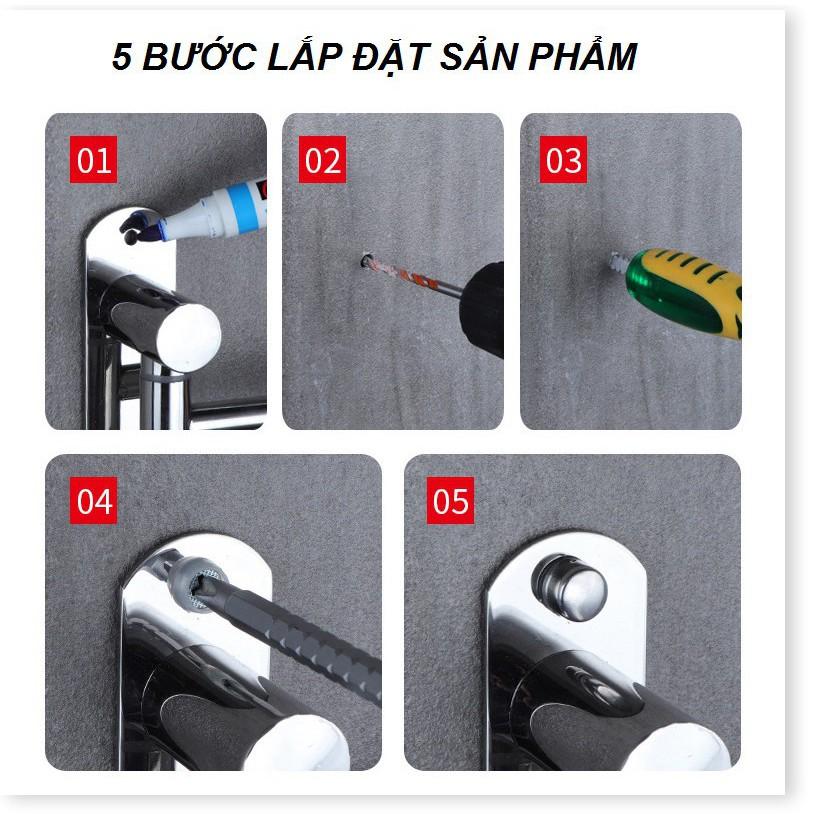 5 BƯỚC LẮP ĐẶT SẢN PHẨM

01

02

03

04

05