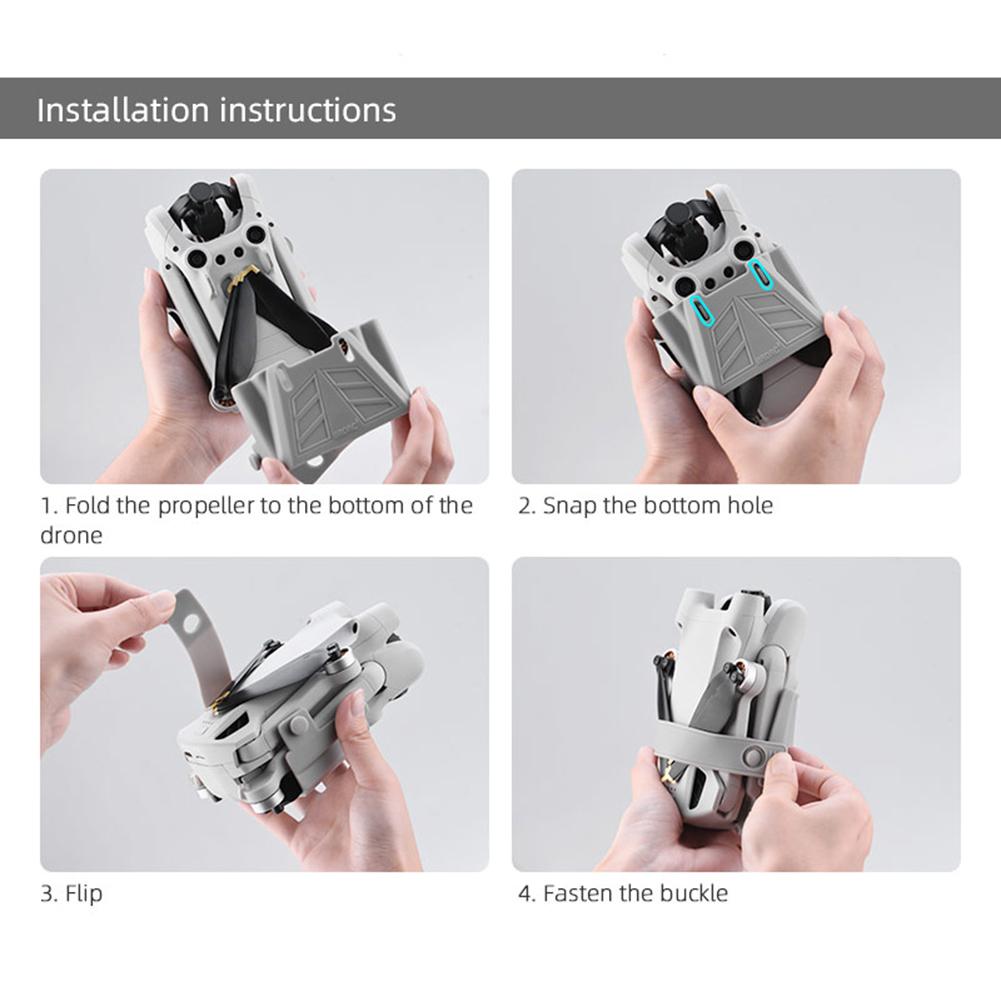 Installation instructions

1. Fold the propeller to the bottom of the drone

2. Snap the bottom hole

3. Flip

4. Fasten the buckle