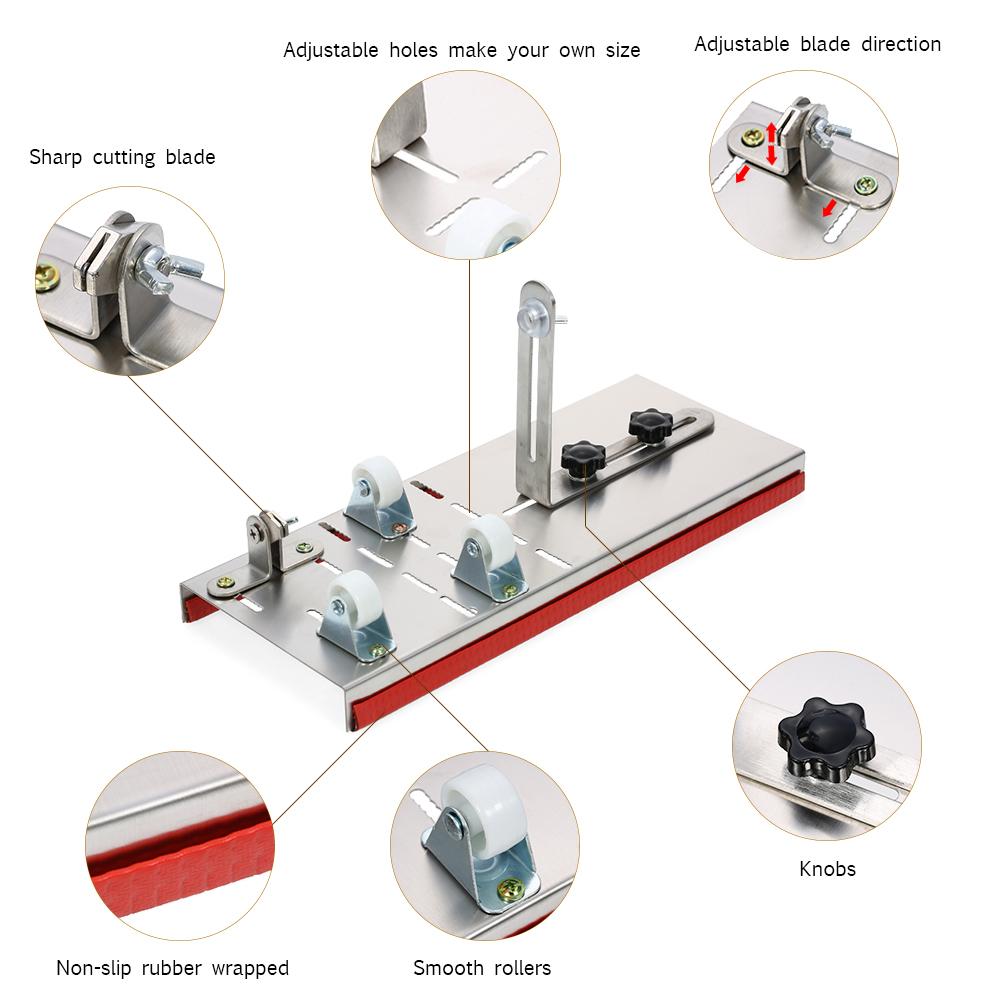 Adjustable holes make your own size

Adjustable blade direction

Sharp cutting blade

Knobs

Non-slip rubber wrapped

Smooth rollers