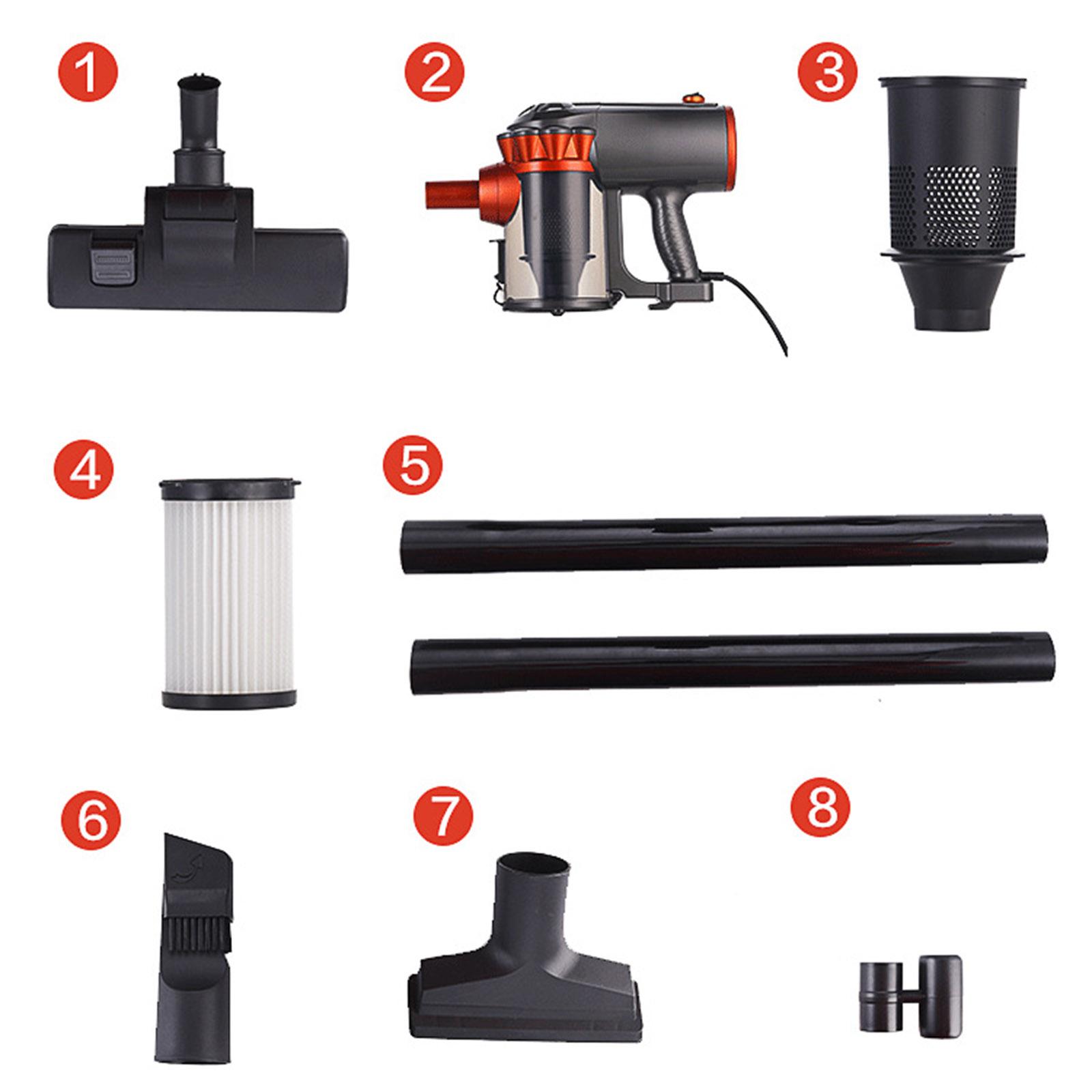 1
2
3
4
5
6
7
8