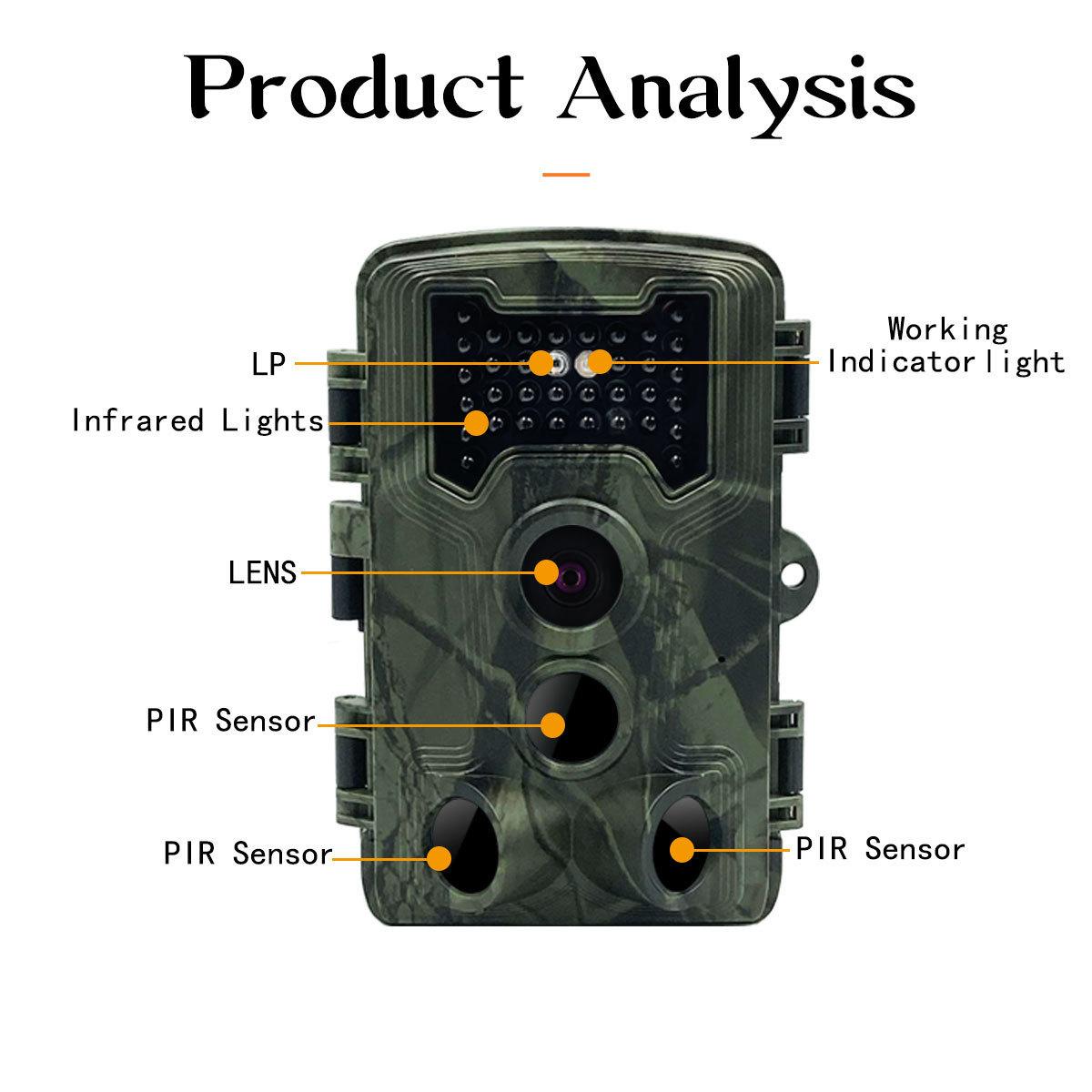 Product Analysis

LP

Working Indicatorlight

Infrared Lights

LENS

PIR Sensor

PIR Sensor

PIR Sensor