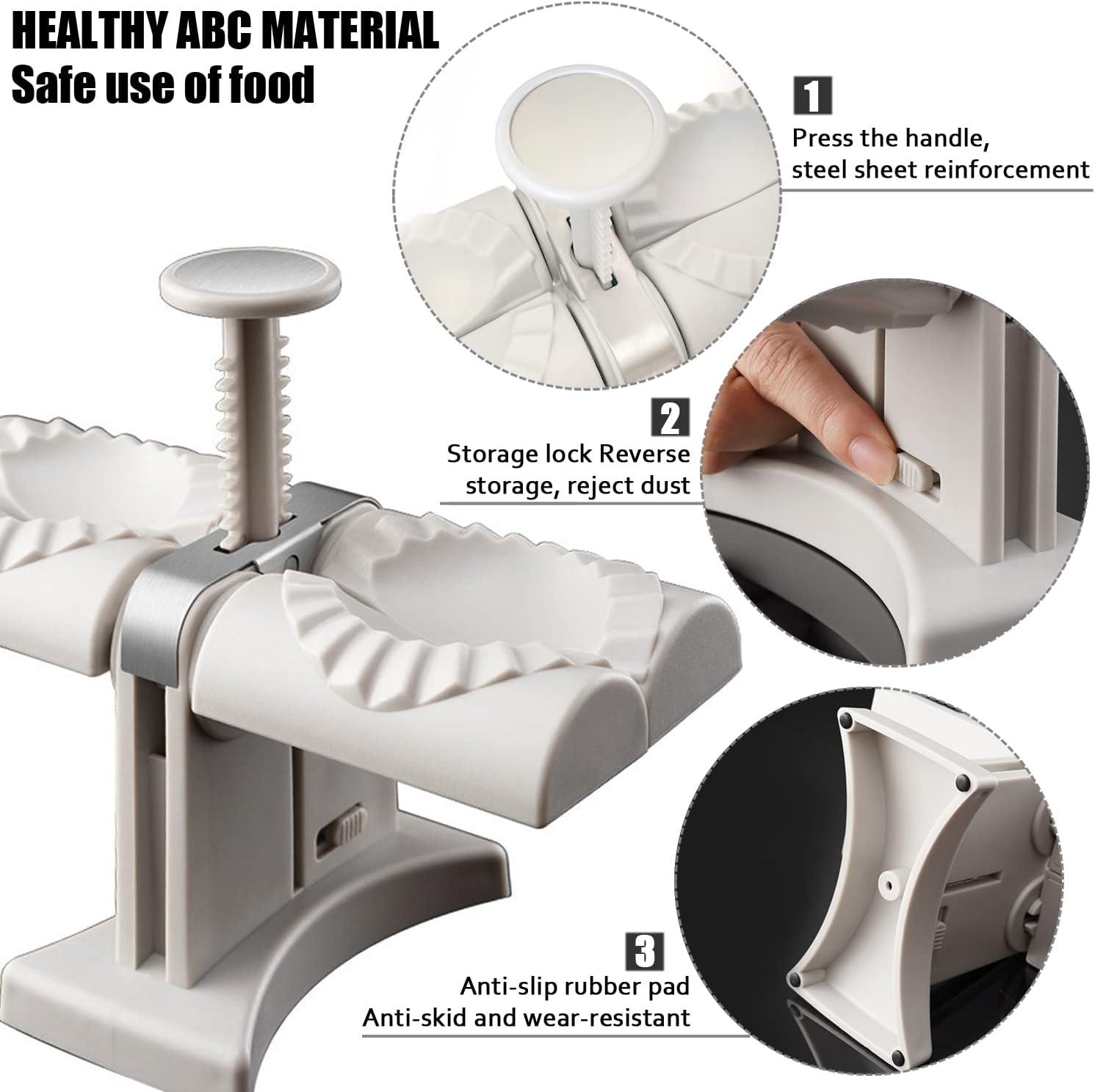 HEALTHY ABC MATERIAL
Safe use of food

1
Press the handle, steel sheet reinforcement

2
Storage lock Reverse storage, reject dust

3
Anti-slip rubber pad
Anti-skid and wear-resistant