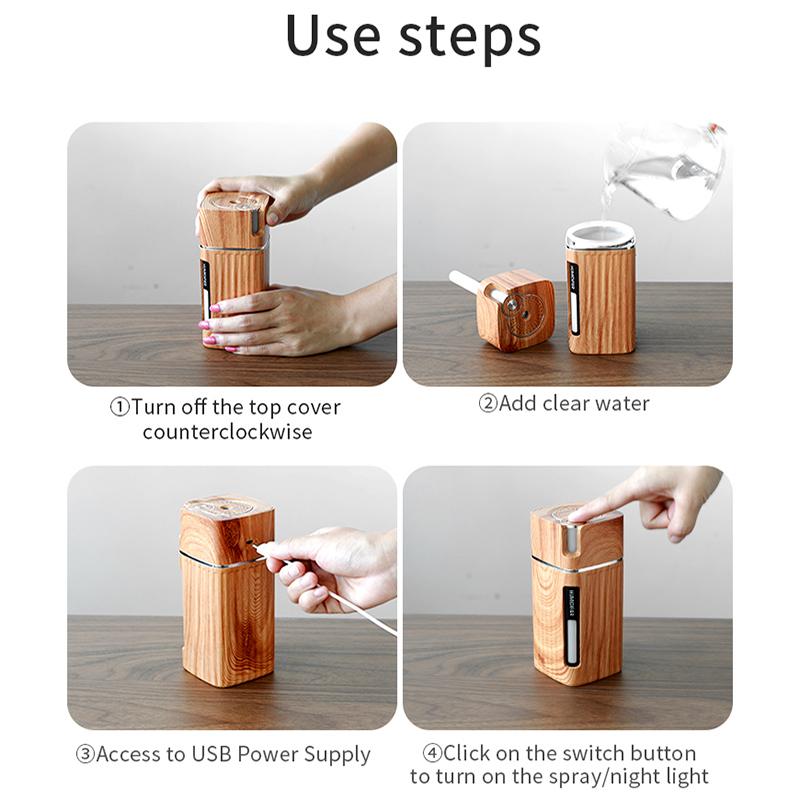 Use steps

①Turn off the top cover counterclockwise

②Add clear water

③Access to USB Power Supply

④Click on the switch button to turn on the spray/night light