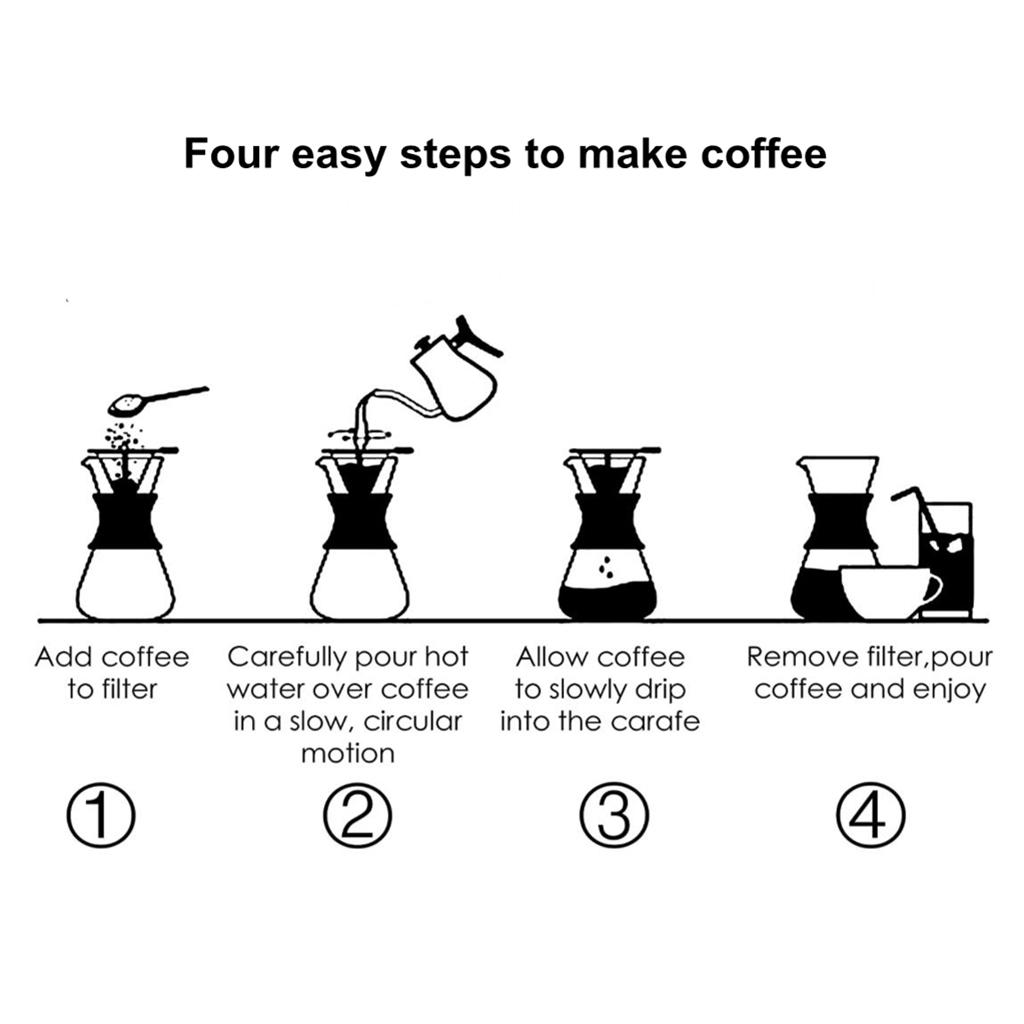 Four easy steps to make coffee

Add coffee to filter

①

Carefully pour hot water over coffee in a slow, circular motion

②

Allow coffee to slowly drip into the carafe

③

Remove filter,pour coffee and enjoy

④