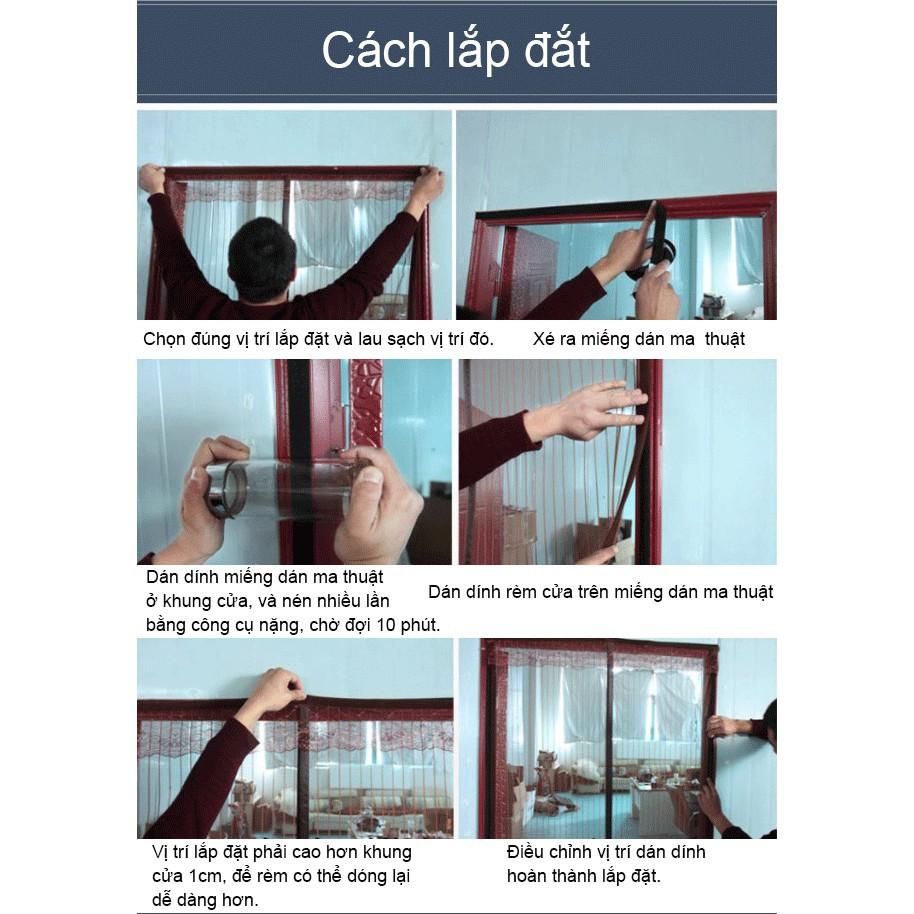 Cách lắp đắt

Chọn đúng vị trí lắp đặt và lau sạch vị trí đó.

Xé ra miếng dán ma thuật

Dán dính miếng dán ma thuật ở khung cửa, và nén nhiều lần bằng công cụ nặng, chờ đợi 10 phút.

Dán dính rèm cửa trên miếng dán ma thuật

Vị trí lắp đặt phải cao hơn khung cửa 1cm, để rèm có thể dóng lại dễ dàng hơn.

Điều chỉnh vị trí dán dính hoàn thành lắp đặt.