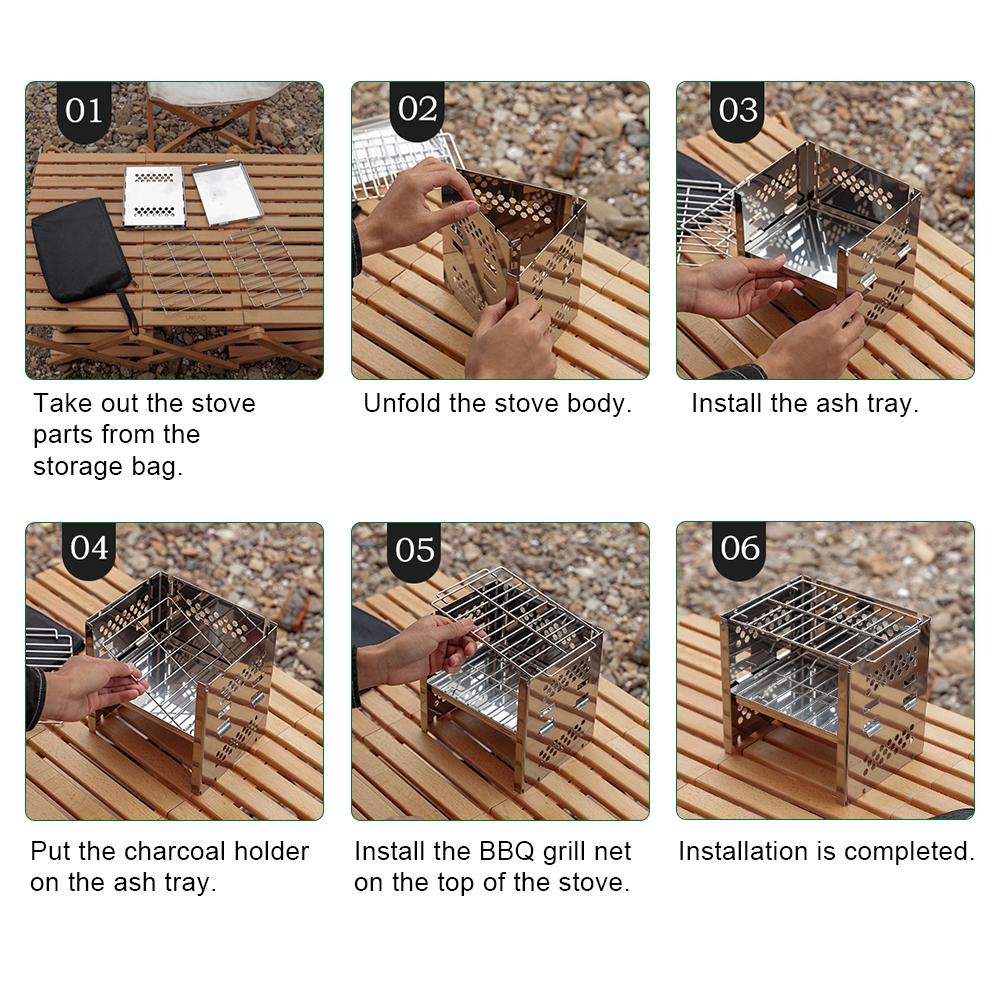 01

Take out the stove parts from the storage bag.

02

Unfold the stove body.

03

Install the ash tray.

04

Put the charcoal holder on the ash tray.

05

Install the BBQ grill net on the top of the stove.

06

Installation is completed.