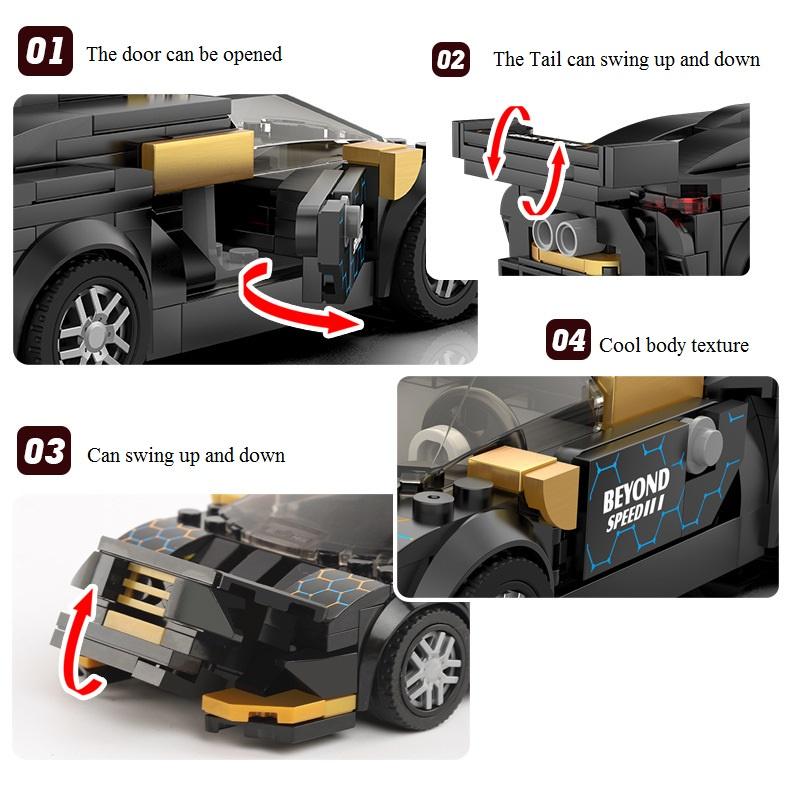 01 The door can be opened

02 The Tail can swing up and down

04 Cool body texture

03 Can swing up and down

BEYOND SPEED