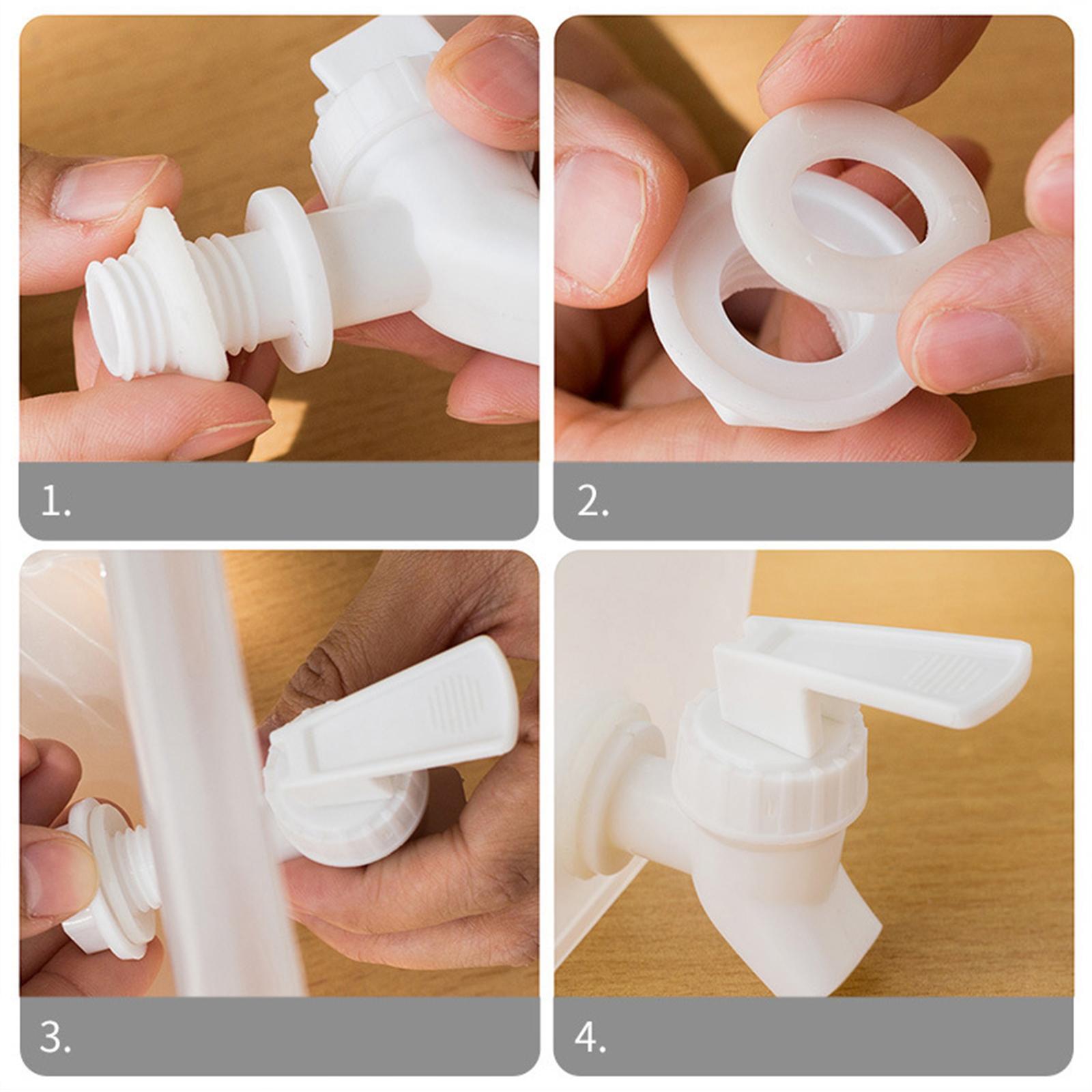 1.

2.

3.

4.