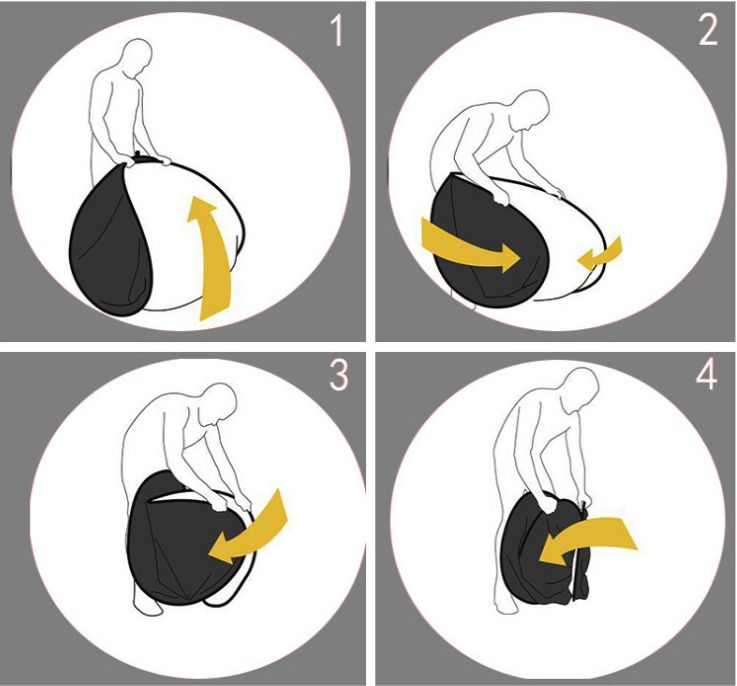 1

2

3

4