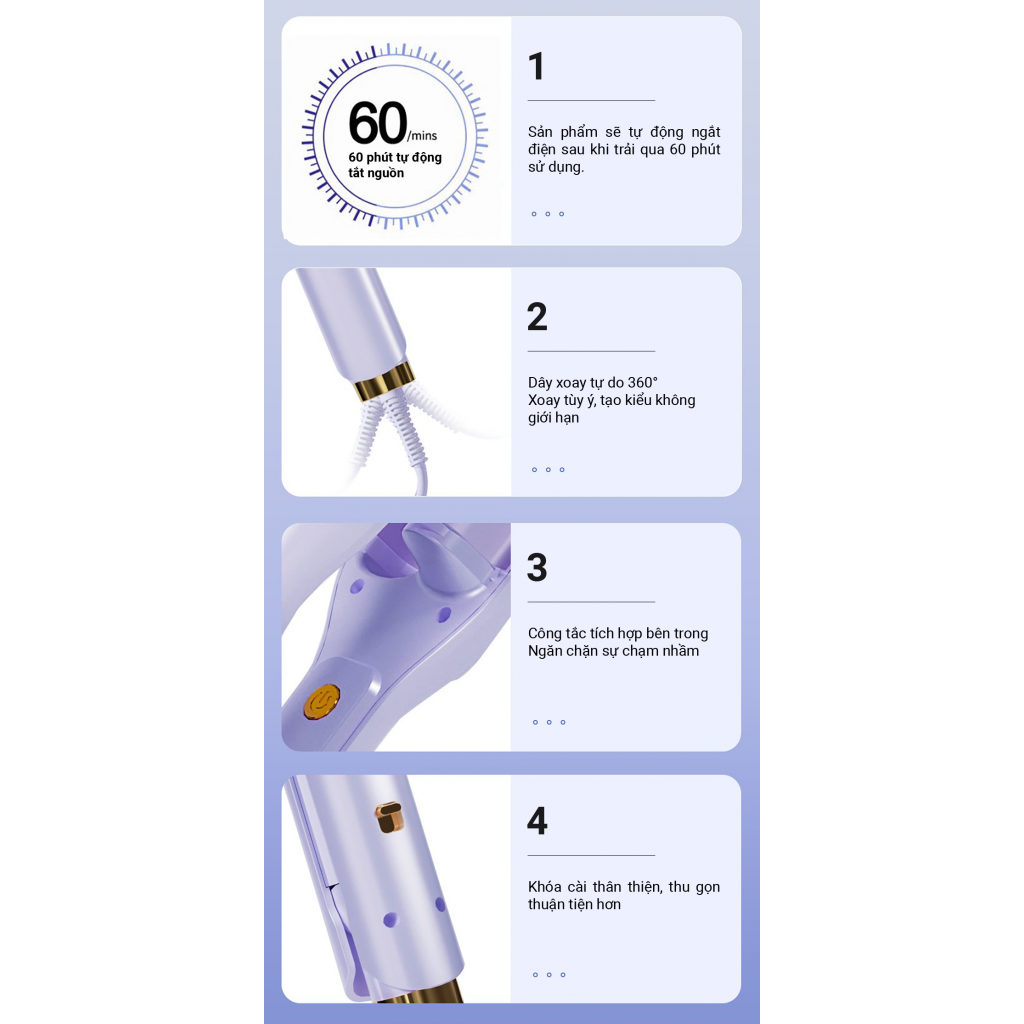 60/mins
60 phút tự động tắt nguồn

1

Sản phẩm sẽ tự động ngắt điện sau khi trải qua 60 phút sử dụng.

2

Dây xoay tự do 360°
Xoay tùy ý, tạo kiểu không giới hạn

3

Công tắc tích hợp bên trong
Ngăn chặn sự chạm nhầm

4

Khóa cài thân thiện, thu gọn thuận tiện hơn