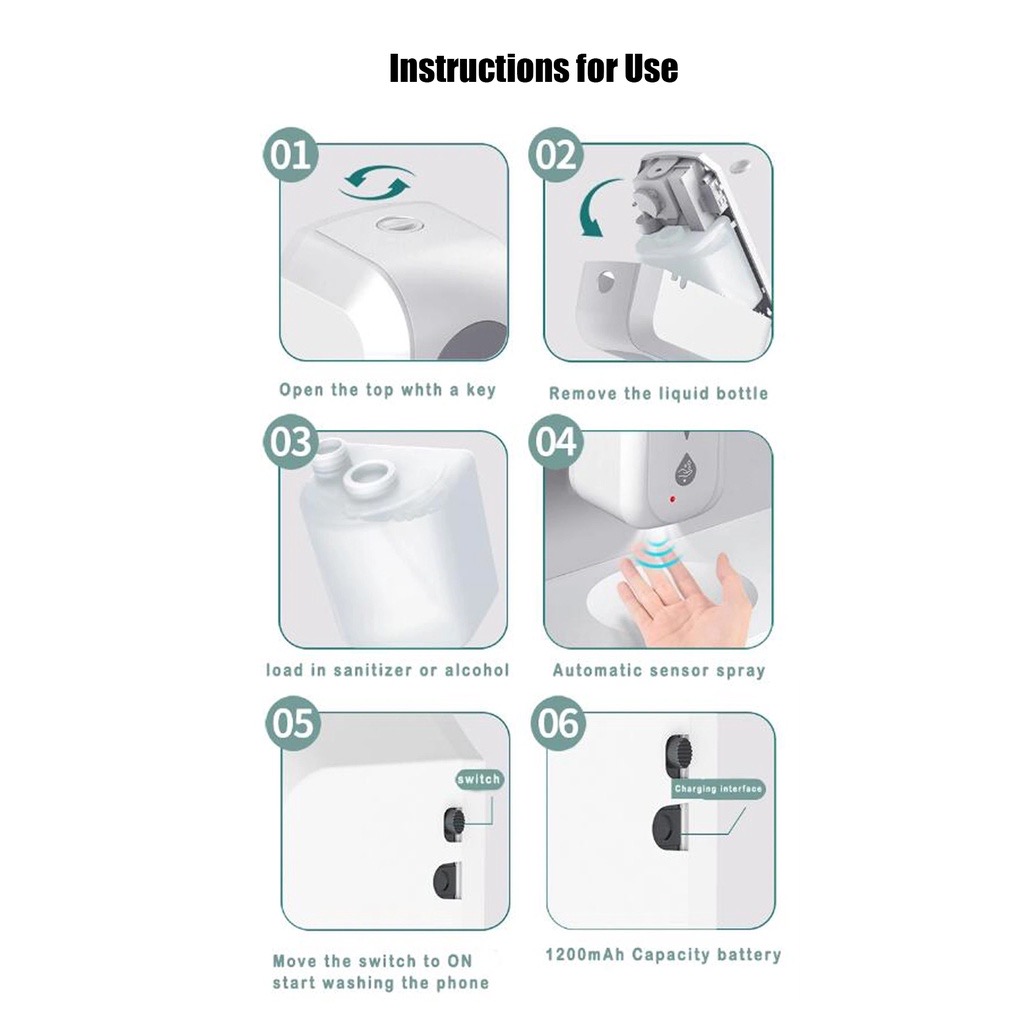 Instructions for Use

01

Open the top whth a key

02

Remove the liquid bottle

03

load in sanitizer or alcohol

04

Automatic sensor spray

05

switch

Move the switch to ON start washing the phone

06

Charging interface

1200mAh Capacity battery