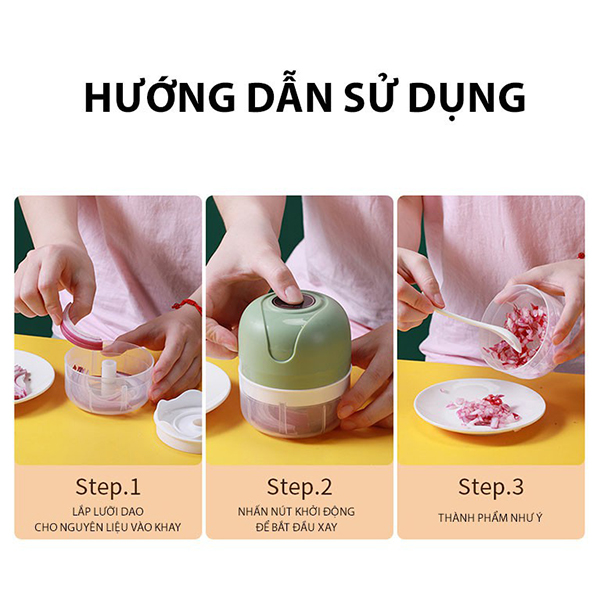 HƯỚNG DẪN SỬ DỤNG

Step.1
LẮP LƯỠI DAO
CHO NGUYÊN LIỆU VÀO KHAY

Step.2
NHẤN NÚT KHỞI ĐỘNG
ĐỂ BẮT ĐẦU XAY

Step.3
THÀNH PHẨM NHƯ Ý