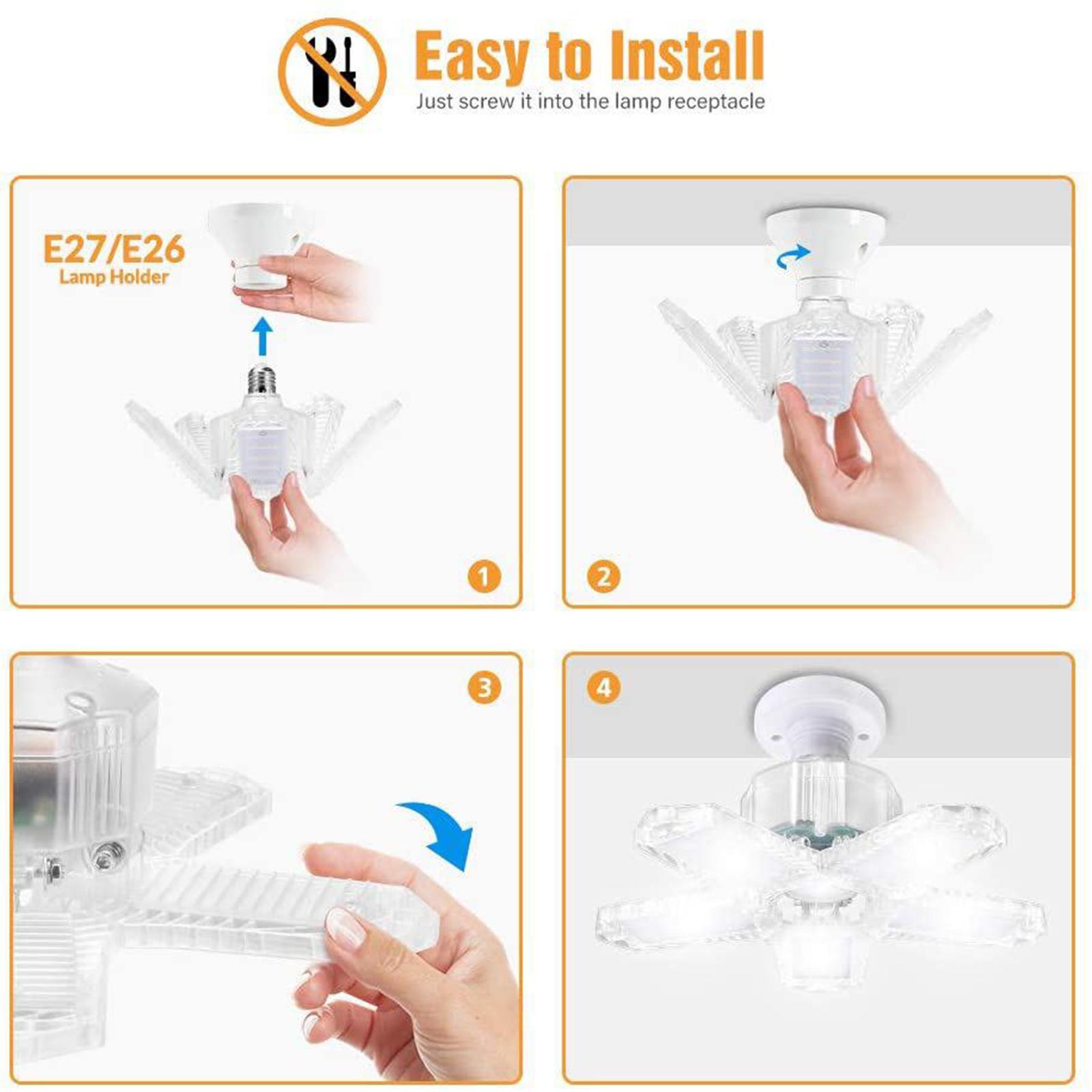 Easy to Install
Just screw it into the lamp receptacle

E27/E26
Lamp Holder

1

2

3

4