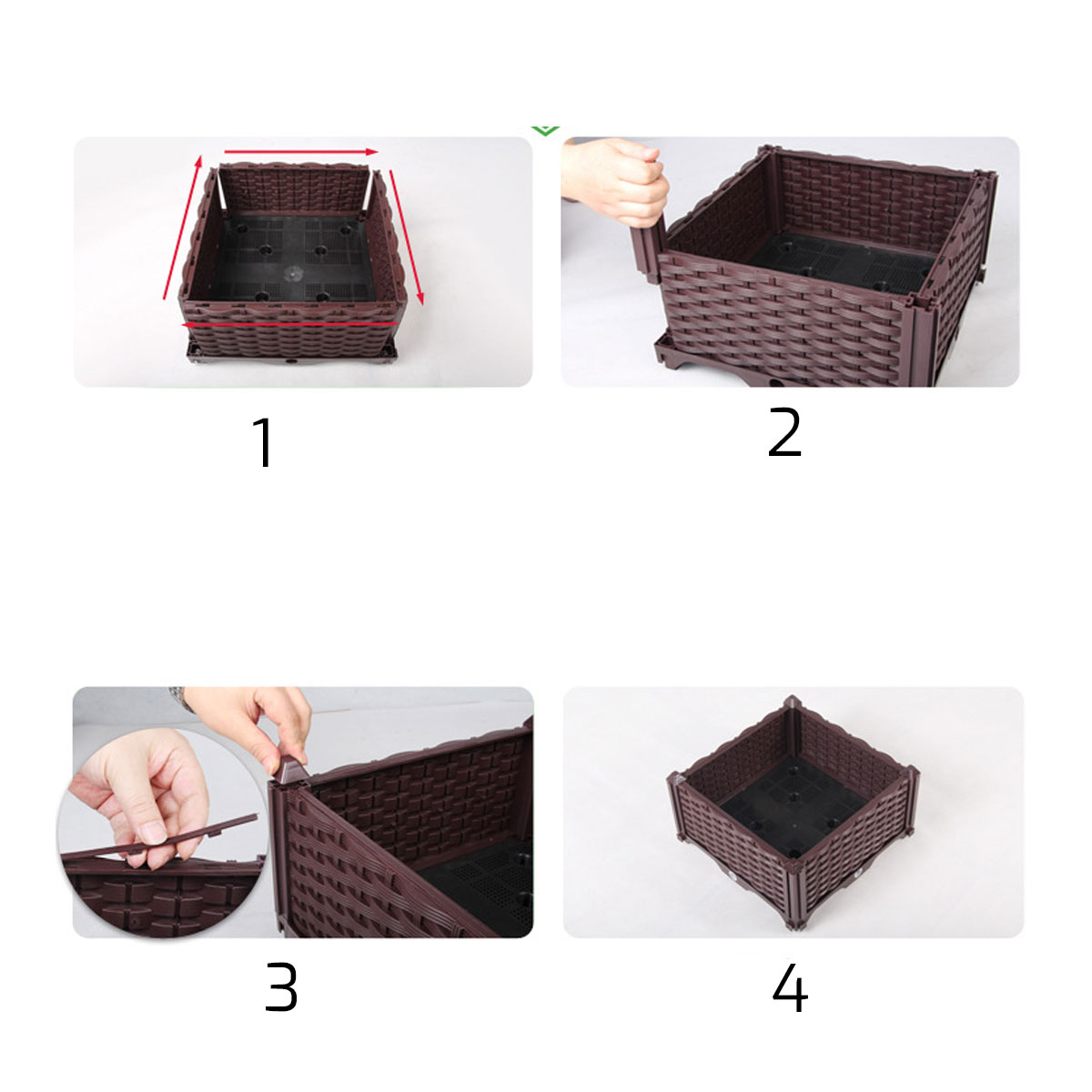 1

2

3

4