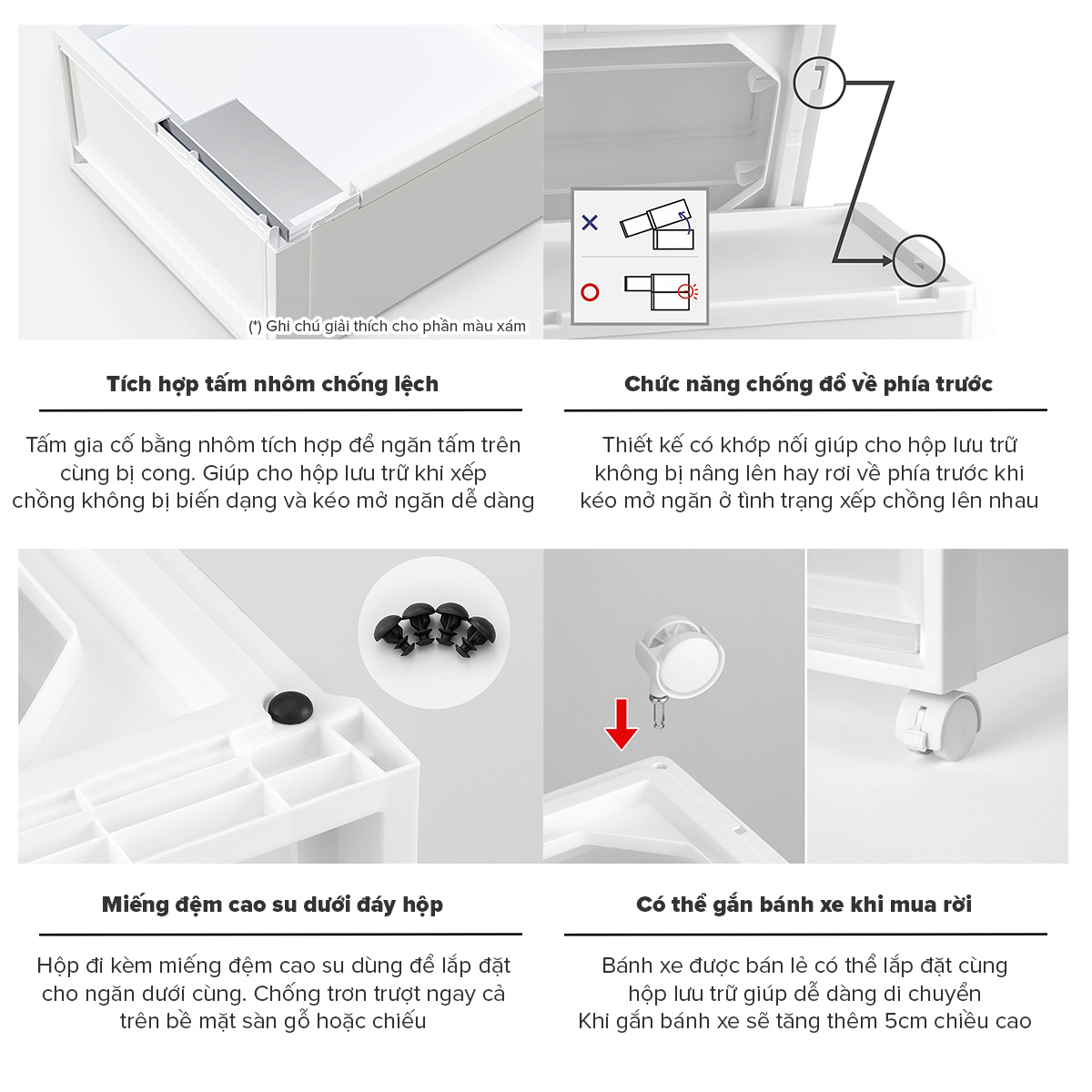 (*) Ghi chú giải thích cho phần màu xám

Tích hợp tấm nhôm chống lệch

Tấm gia cố bằng nhôm tích hợp để ngăn tấm trên cùng bị cong. Giúp cho hộp lưu trữ khi xếp chồng không bị biến dạng và kéo mở ngăn dễ dàng

Chức năng chống đổ về phía trước

Thiết kế có khớp nối giúp cho hộp lưu trữ không bị nâng lên hay rơi về phía trước khi kéo mở ngăn ở tình trạng xếp chồng lên nhau

Miếng đệm cao su dưới đáy hộp

Hộp đi kèm miếng đệm cao su dùng để lắp đặt cho ngăn dưới cùng. Chống trơn trượt ngay cả trên bề mặt sàn gỗ hoặc chiếu

Có thể gắn bánh xe khi mua rời

Bánh xe được bán lẻ có thể lắp đặt cùng hộp lưu trữ giúp dễ dàng di chuyển
Khi gắn bánh xe sẽ tăng thêm 5cm chiều cao