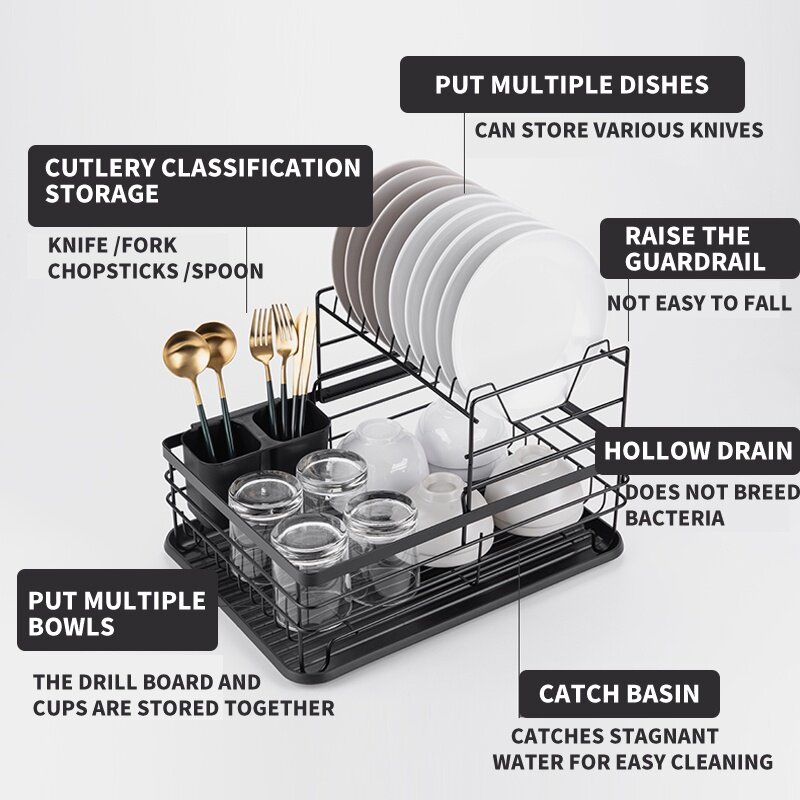 PUT MULTIPLE DISHES

CAN STORE VARIOUS KNIVES

CUTLERY CLASSIFICATION STORAGE

KNIFE /FORK
CHOPSTICKS /SPOON

RAISE THE GUARDRAIL

NOT EASY TO FALL

HOLLOW DRAIN

DOES NOT BREED BACTERIA

PUT MULTIPLE BOWLS

THE DRILL BOARD AND CUPS ARE STORED TOGETHER

CATCH BASIN

CATCHES STAGNANT WATER FOR EASY CLEANING