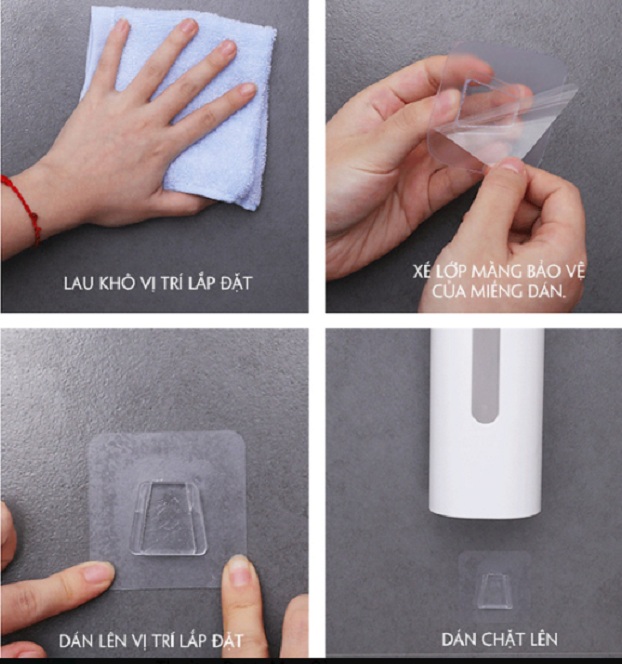 LAU KHÔ VỊ TRÍ LẮP ĐẶT

XÉ LỚP MÀNG BẢO VỆ CỦA MIẾNG DÁN.

DÁN LÊN VỊ TRÍ LẮP ĐẶT

DÁN CHẶT LÊN